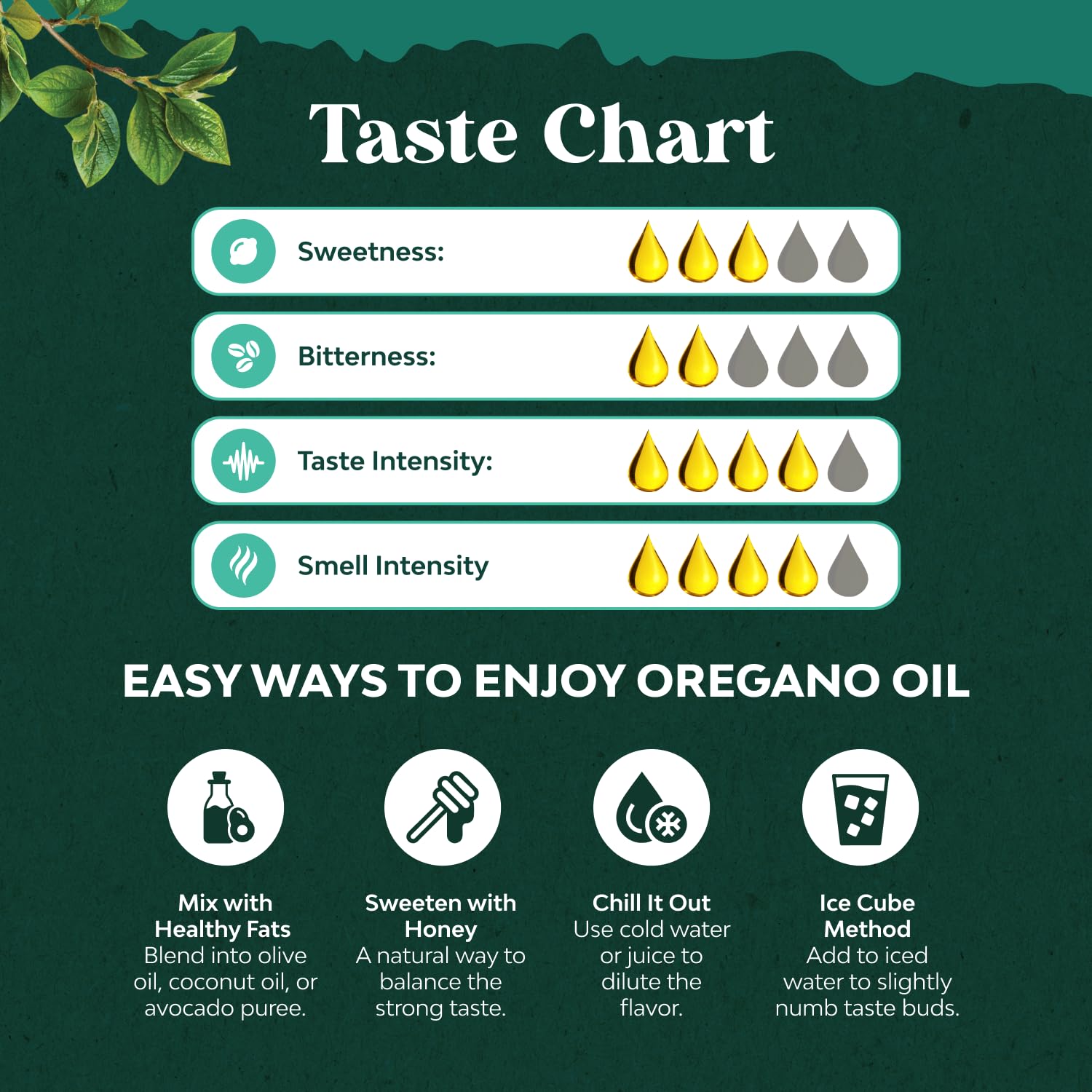 Taste Chart

Sweetness:

Bitterness:

Taste Intensity:

Smell Intensity

EASY WAYS TO ENJOY OREGANO OIL

Mix with Healthy Fats
Blend into olive oil, coconut oil, or avocado puree.

Sweeten with Honey
A natural way to balance the strong taste.

Chill It Out
Use cold water or juice to dilute the flavor.

Ice Cube Method
Add to iced water to slightly numb taste buds.