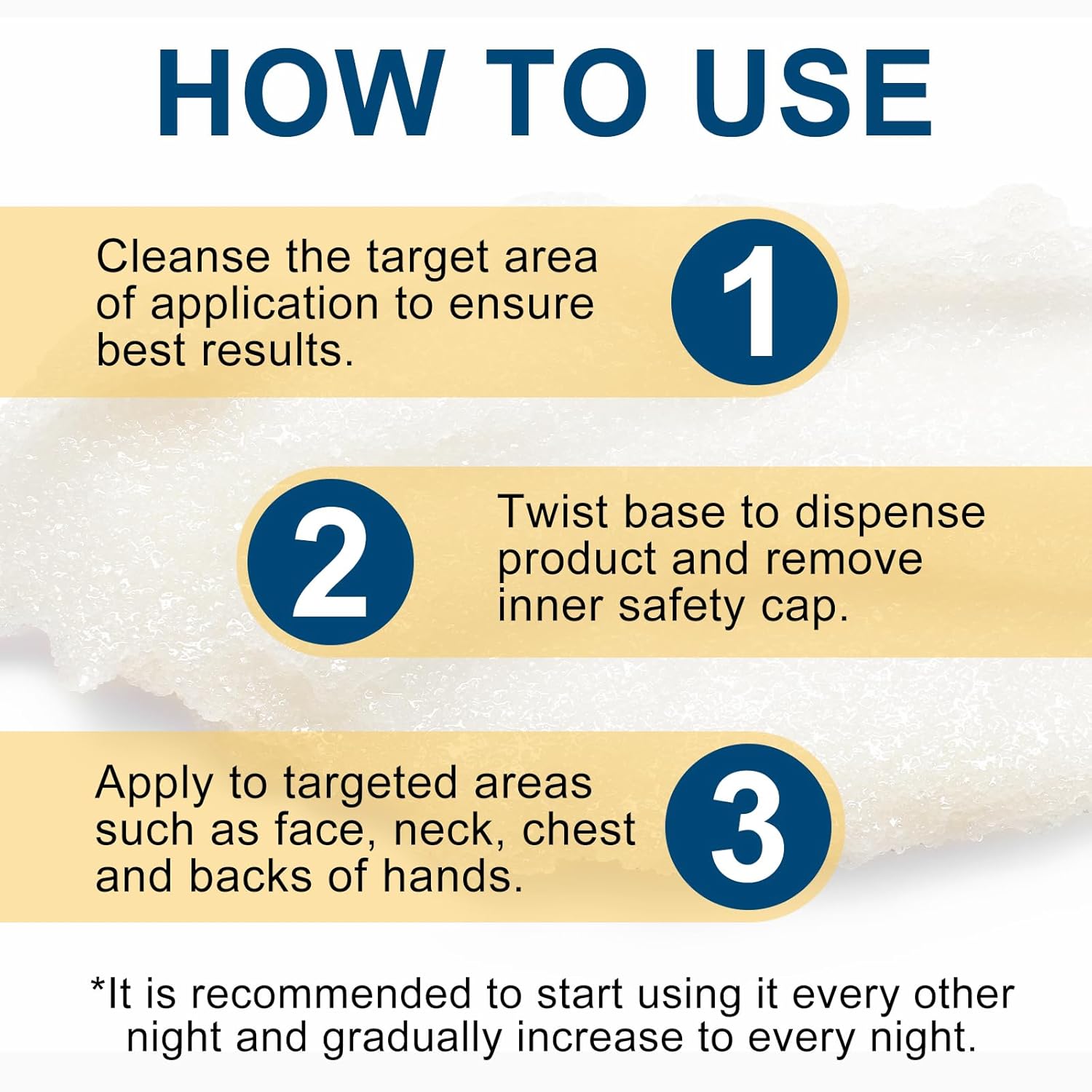 HOW TO USE

Cleanse the target area of application to ensure best results.

1

2

Twist base to dispense product and remove inner safety cap.

Apply to targeted areas such as face, neck, chest and backs of hands.

3

*It is recommended to start using it every other night and gradually increase to every night.