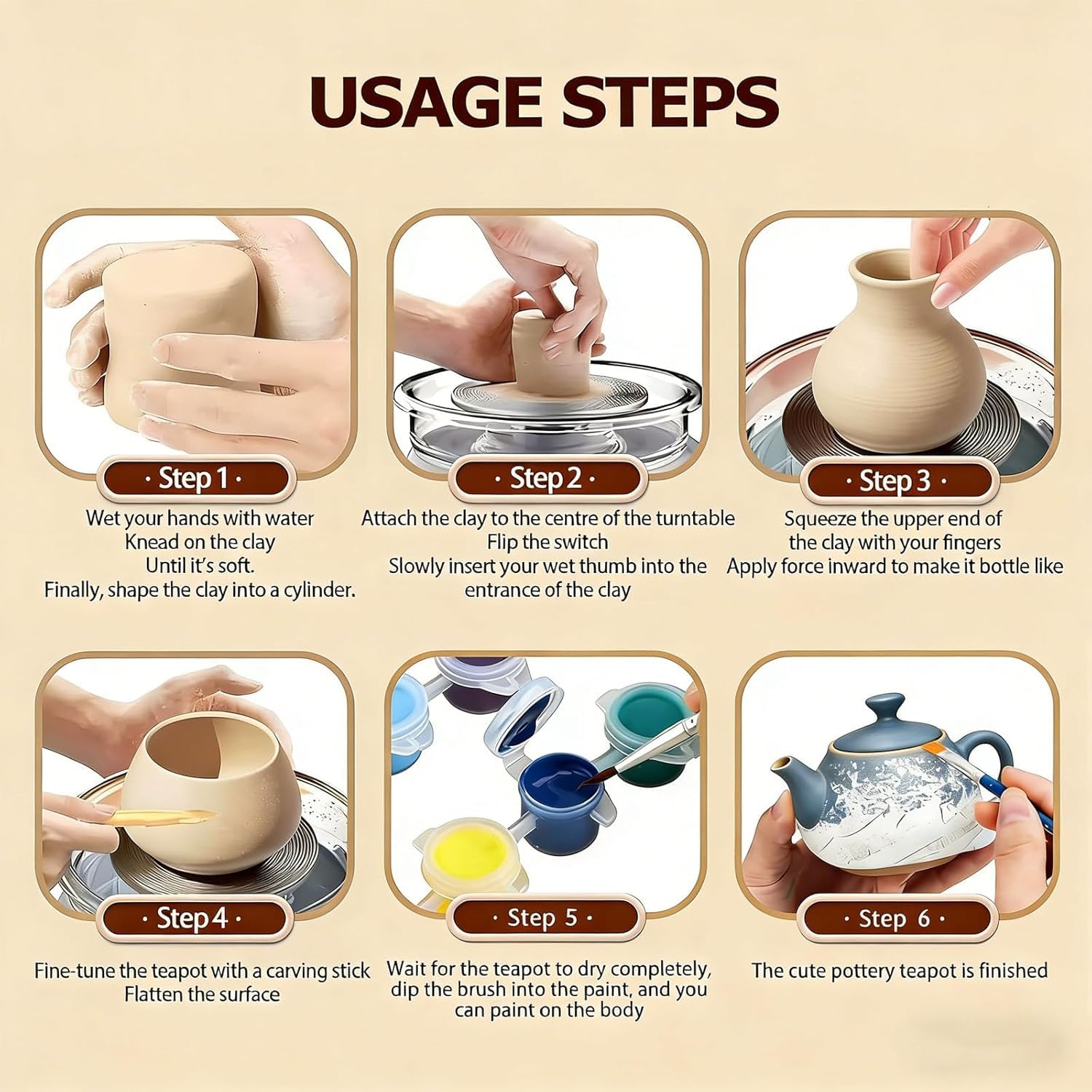 USAGE STEPS

· Step 1 ·

Wet your hands with water
Knead on the clay
Until it's soft.
Finally, shape the clay into a cylinder.

· Step 2 ·

Attach the clay to the centre of the turntable
Flip the switch
Slowly insert your wet thumb into the entrance of the clay

· Step 3 ·

Squeeze the upper end of the clay with your fingers
Apply force inward to make it bottle like

· Step 4 ·

Fine-tune the teapot with a carving stick
Flatten the surface

· Step 5 ·

Wait for the teapot to dry completely, dip the brush into the paint, and you can paint on the body

· Step 6 ·

The cute pottery teapot is finished