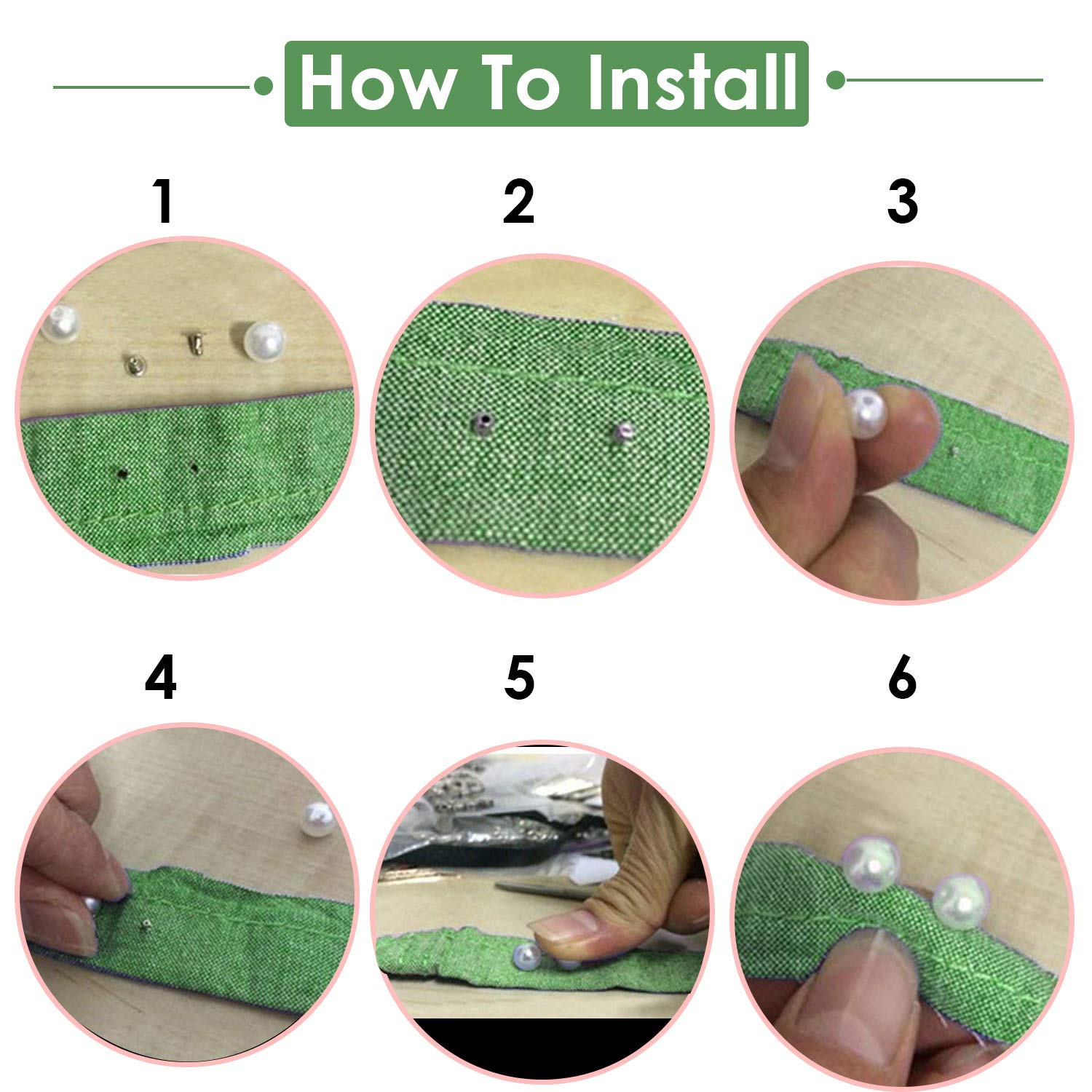 How To Install

1

2

3

4

5

6