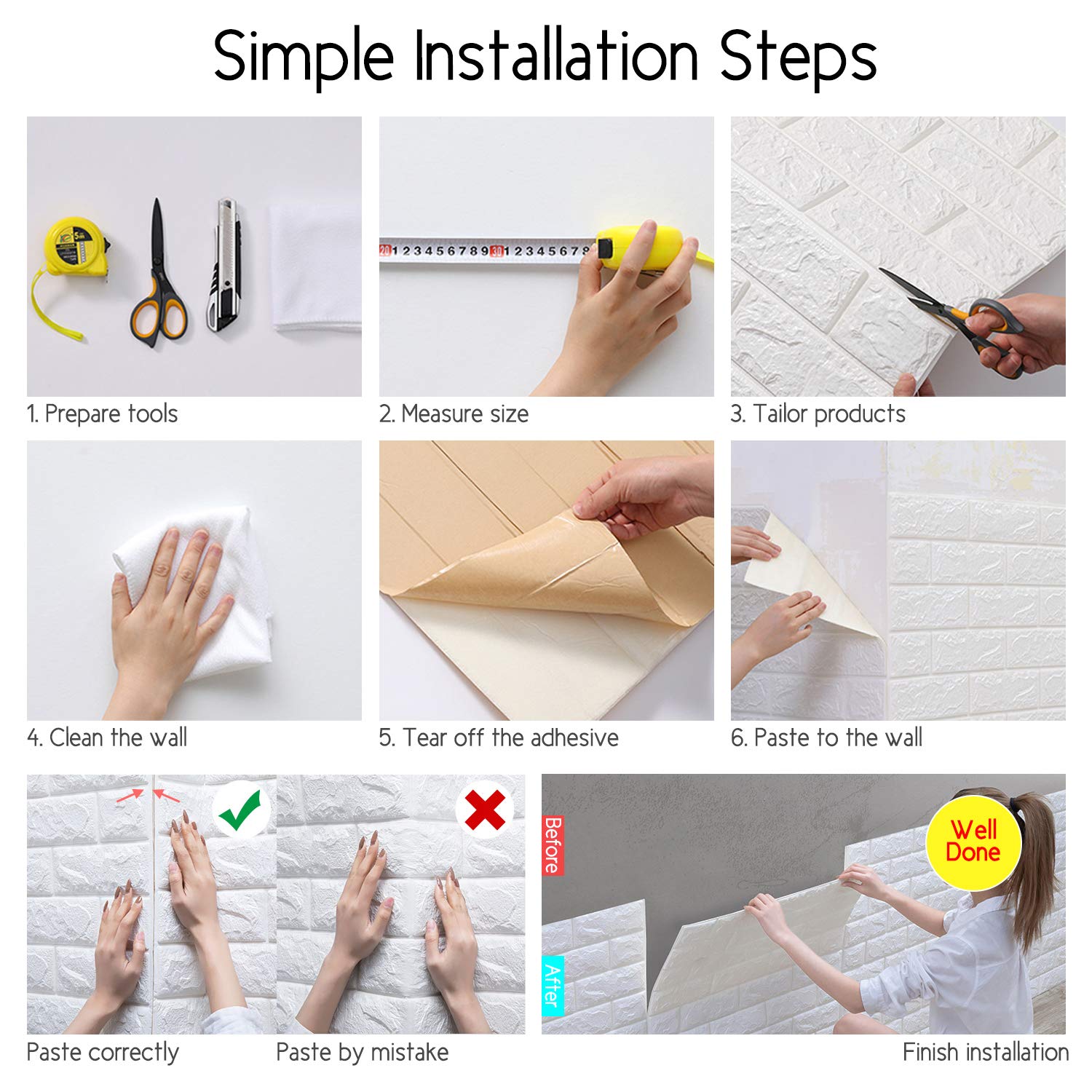 Simple Installation Steps

5m

20 1 2 3 4 5 6 7 8 9 30 1 2 3 4 5 6 7 8

1. Prepare tools

2. Measure size

3. Tailor products

4. Clean the wall

5. Tear off the adhesive

6. Paste to the wall

Before

After

Well Done

Paste correctly

Paste by mistake

Finish installation