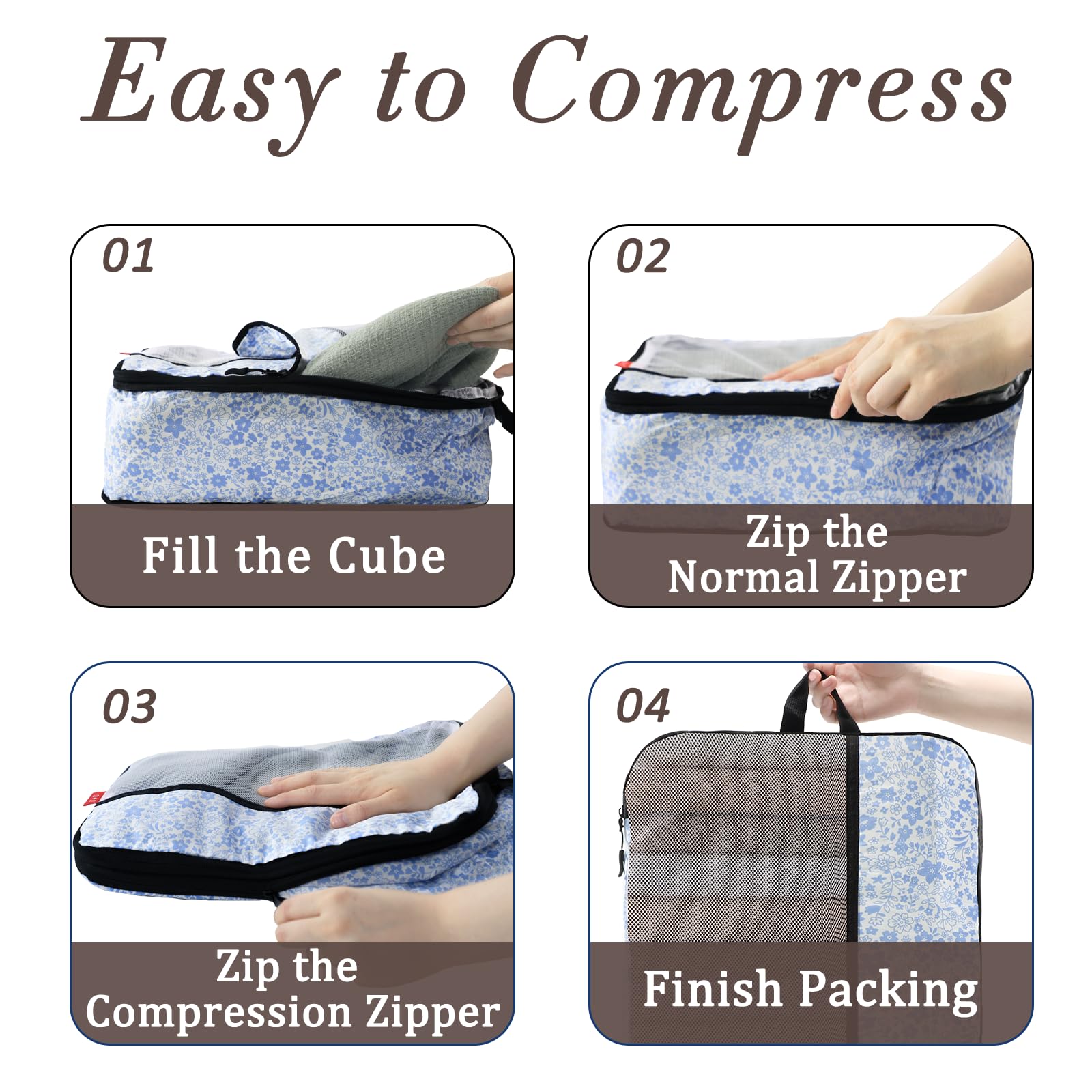 Easy to Compress

01

Fill the Cube

02

Zip the Normal Zipper

03

Zip the Compression Zipper

04

Finish Packing