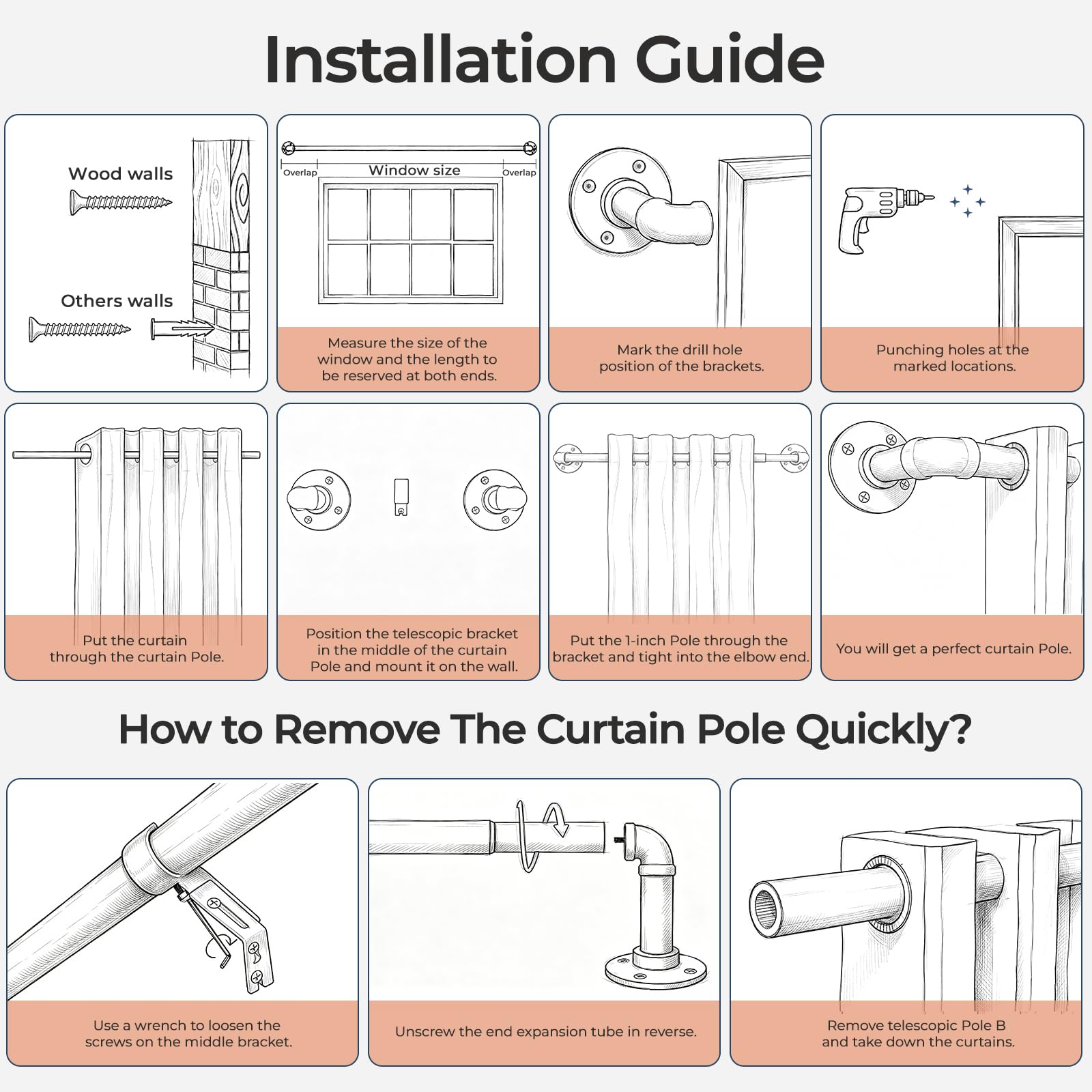 Installation Guide

Wood walls

Others walls

Overlap

Window size

Overlap

Measure the size of the window and the length to be reserved at both ends.

Mark the drill hole position of the brackets.

Punching holes at the marked locations.

Put the curtain through the curtain Pole.

Position the telescopic bracket in the middle of the curtain Pole and mount it on the wall.

Put the 1-inch Pole through the bracket and tight into the elbow end.

You will get a perfect curtain Pole.

How to Remove The Curtain Pole Quickly?

Use a wrench to loosen the screws on the middle bracket.

Unscrew the end expansion tube in reverse.

Remove telescopic Pole B and take down the curtains.