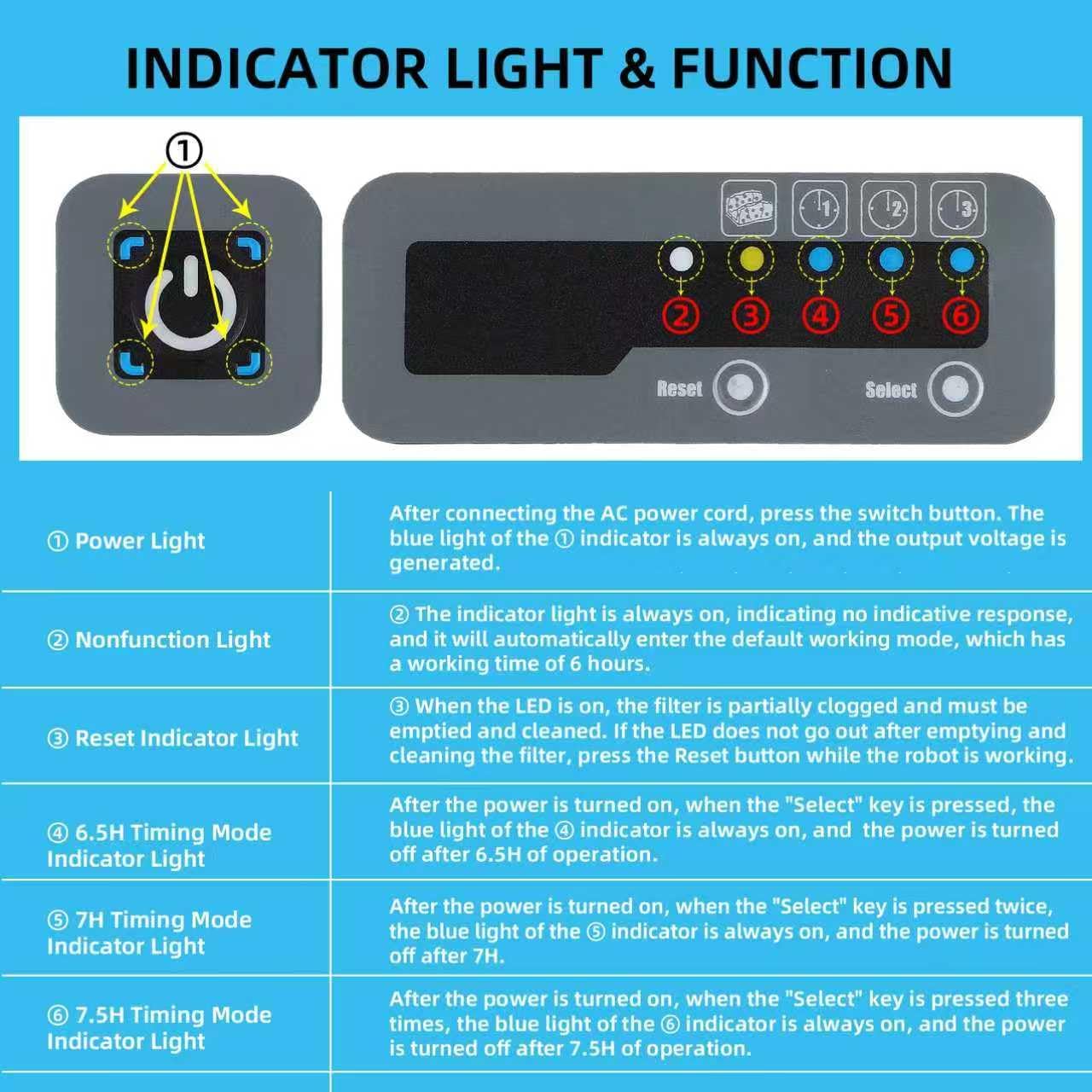 INDICATOR LIGHT & FUNCTION

①

1 2 3

② ③ ④ ⑤ ⑥

Reset Select

| | |
|---|---|
| ① Power Light | After connecting the AC power cord, press the switch button. The blue light of the ① indicator is always on, and the output voltage is generated. |
| ② Nonfunction Light | ② The indicator light is always on, indicating no indicative response, and it will automatically enter the default working mode, which has a working time of 6 hours. |
| ③ Reset Indicator Light | ③ When the LED is on, the filter is partially clogged and must be emptied and cleaned. If the LED does not go out after emptying and cleaning the filter, press the Reset button while the robot is working. |
| ④ 6.5H Timing Mode Indicator Light | After the power is turned on, when the "Select" key is pressed, the blue light of the ④ indicator is always on, and the power is turned off after 6.5H of operation. |
| ⑤ 7H Timing Mode Indicator Light | After the power is turned on, when the "Select" key is pressed twice, the blue light of the ⑤ indicator is always on, and the power is turned off after 7H. |
| ⑥ 7.5H Timing Mode Indicator Light | After the power is turned on, when the "Select" key is pressed three times, the blue light of the ⑥ indicator is always on, and the power is turned off after 7.5H of operation. |