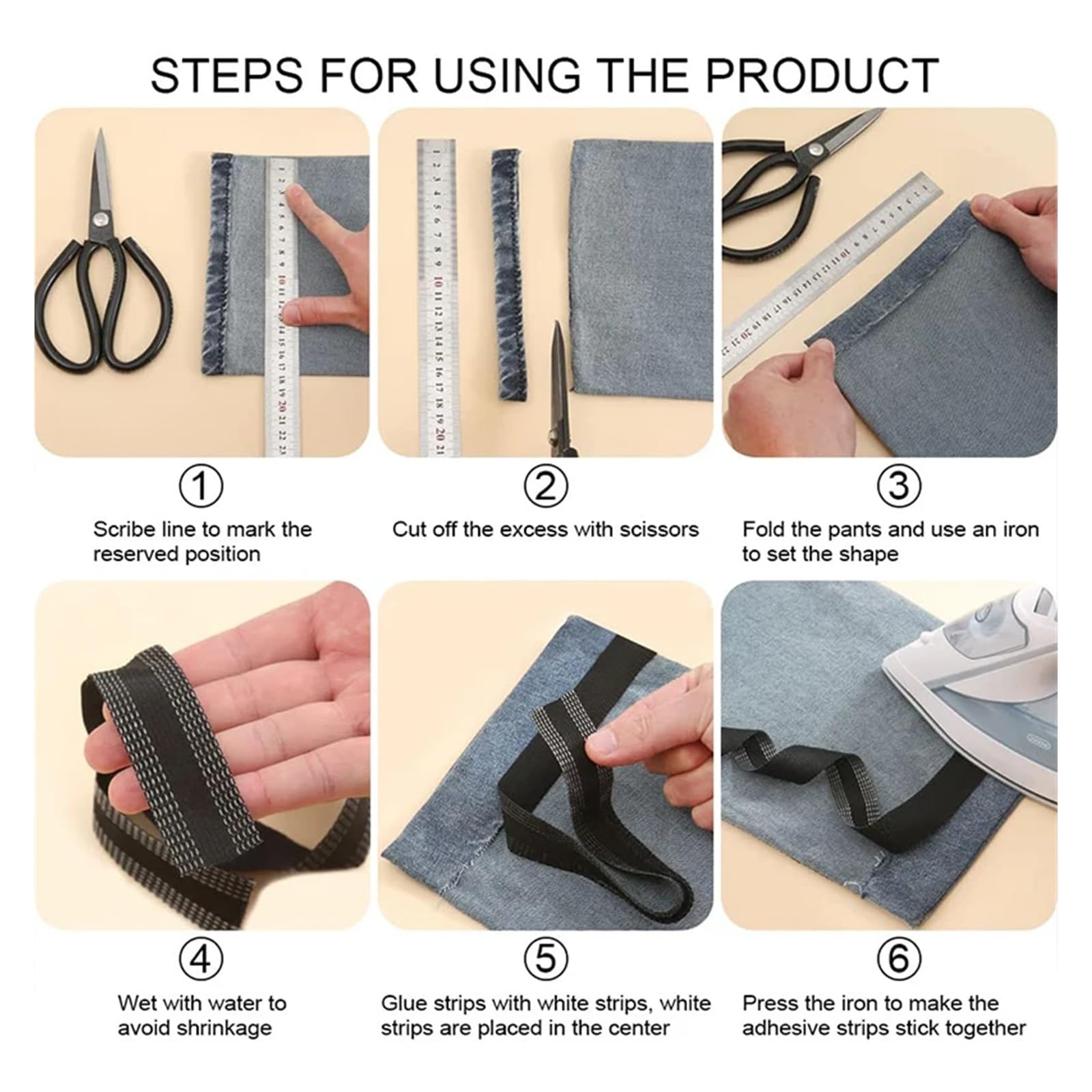 STEPS FOR USING THE PRODUCT

①
Scribe line to mark the reserved position

②
Cut off the excess with scissors

③
Fold the pants and use an iron to set the shape

④
Wet with water to avoid shrinkage

⑤
Glue strips with white strips, white strips are placed in the center

⑥
Press the iron to make the adhesive strips stick together