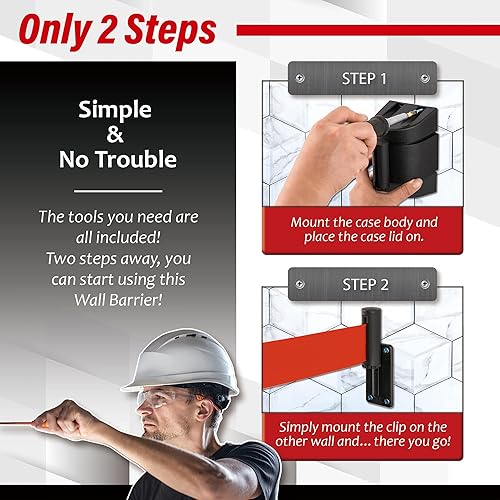 Only 2 Steps

Simple
&
No Trouble

The tools you need are all included!
Two steps away, you can start using this Wall Barrier!

STEP 1

Mount the case body and place the case lid on.

STEP 2

Simply mount the clip on the other wall and... there you go!