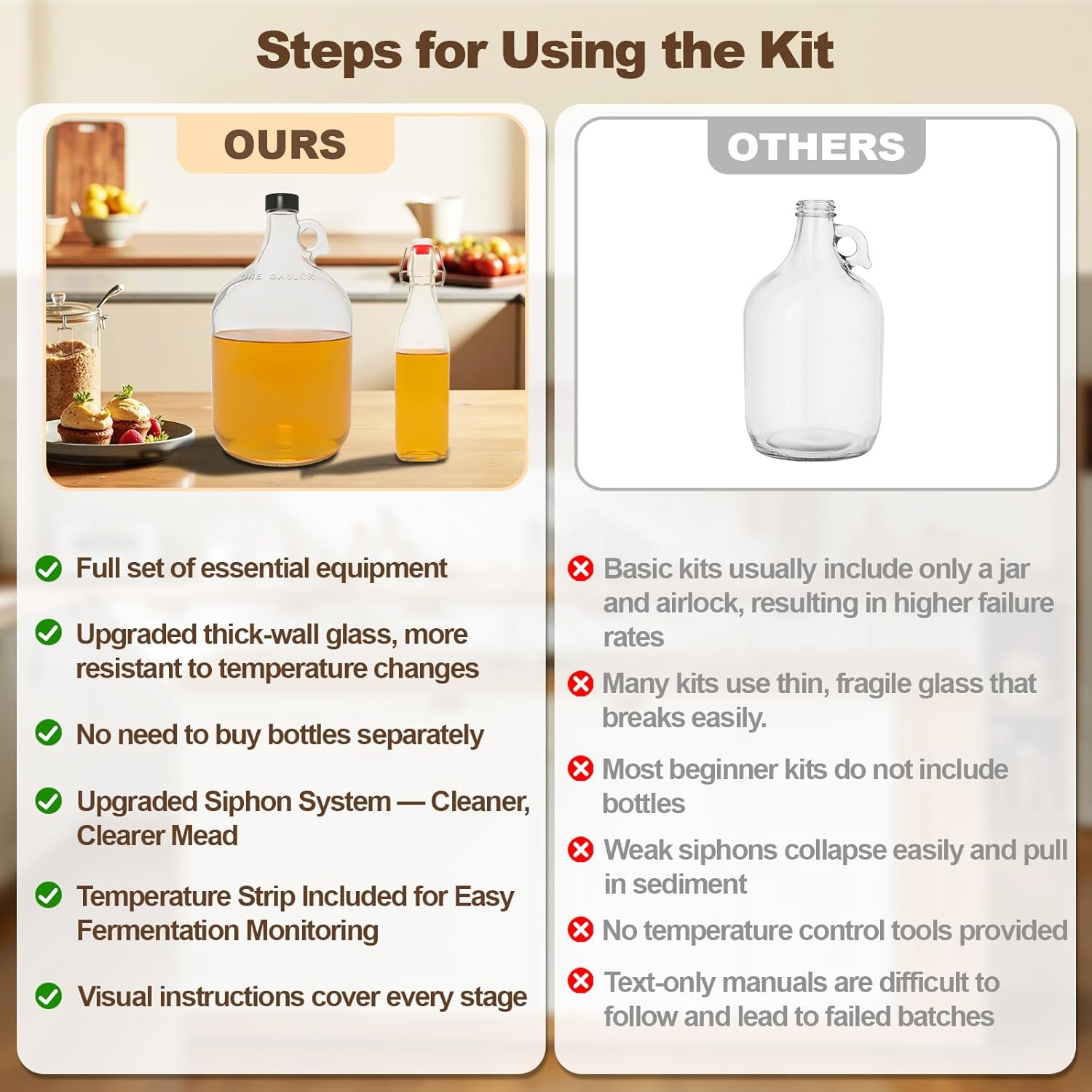 Steps for Using the Kit

OURS

ONE GALLON

Full set of essential equipment

Upgraded thick-wall glass, more resistant to temperature changes

No need to buy bottles separately

Upgraded Siphon System — Cleaner, Clearer Mead

Temperature Strip Included for Easy Fermentation Monitoring

Visual instructions cover every stage

OTHERS

Basic kits usually include only a jar and airlock, resulting in higher failure rates

Many kits use thin, fragile glass that breaks easily.

Most beginner kits do not include bottles

Weak siphons collapse easily and pull in sediment

No temperature control tools provided

Text-only manuals are difficult to follow and lead to failed batches