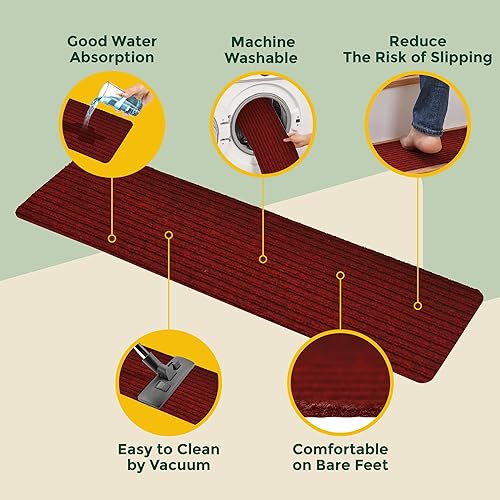 Good Water Absorption

Machine Washable

Reduce The Risk of Slipping

Easy to Clean by Vacuum

Comfortable on Bare Feet