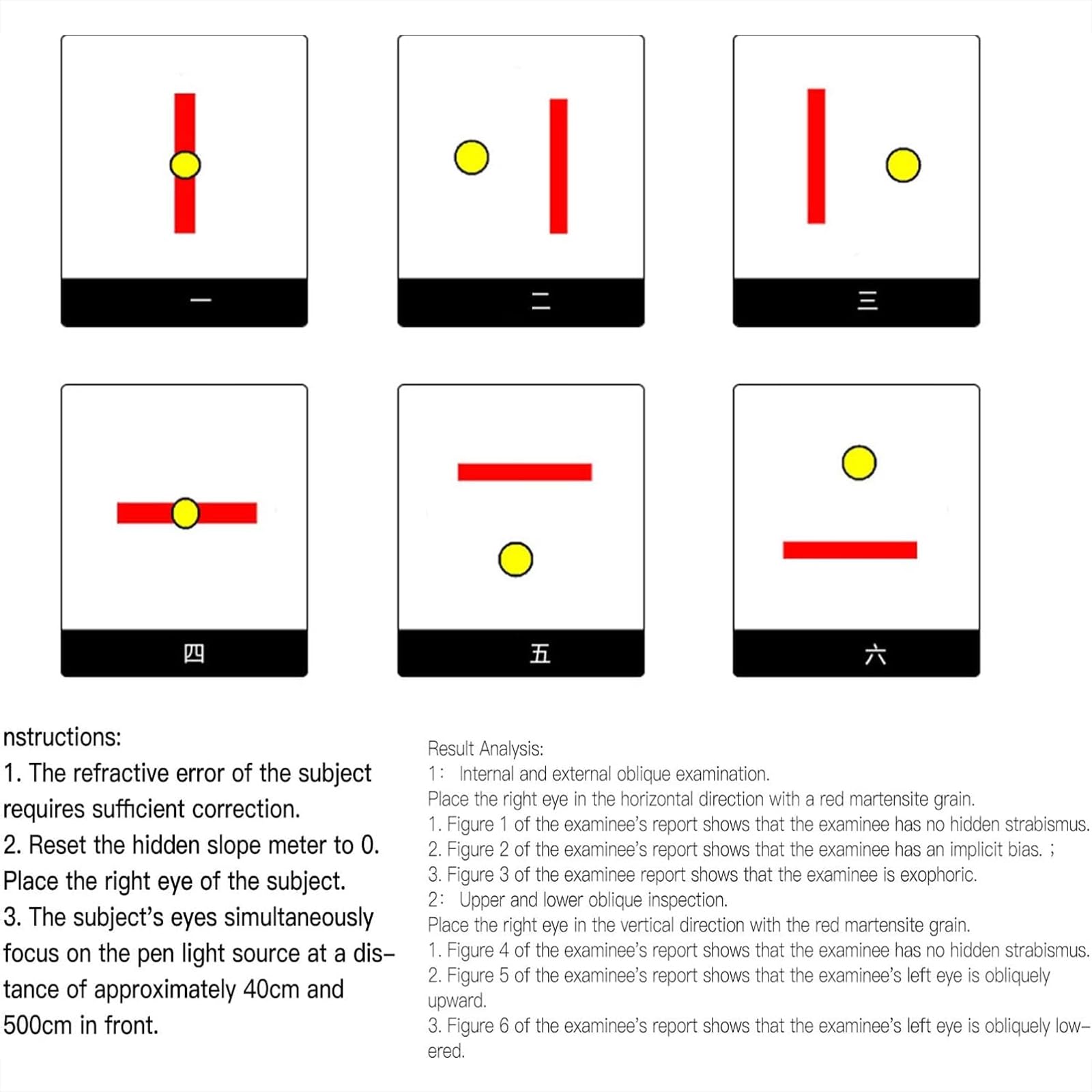 一

二

三

四

五

六

nstructions:
1. The refractive error of the subject requires sufficient correction.
2. Reset the hidden slope meter to 0. Place the right eye of the subject.
3. The subject's eyes simultaneously focus on the pen light source at a distance of approximately 40cm and 500cm in front.

Result Analysis:
1: Internal and external oblique examination.
Place the right eye in the horizontal direction with a red martensite grain.
1. Figure 1 of the examinee's report shows that the examinee has no hidden strabismus.
2. Figure 2 of the examinee's report shows that the examinee has an implicit bias. ;
3. Figure 3 of the examinee report shows that the examinee is exophoric.
2: Upper and lower oblique inspection.
Place the right eye in the vertical direction with the red martensite grain.
1. Figure 4 of the examinee's report shows that the examinee has no hidden strabismus.
2. Figure 5 of the examinee's report shows that the examinee's left eye is obliquely upward.
3. Figure 6 of the examinee's report shows that the examinee's left eye is obliquely lowered.