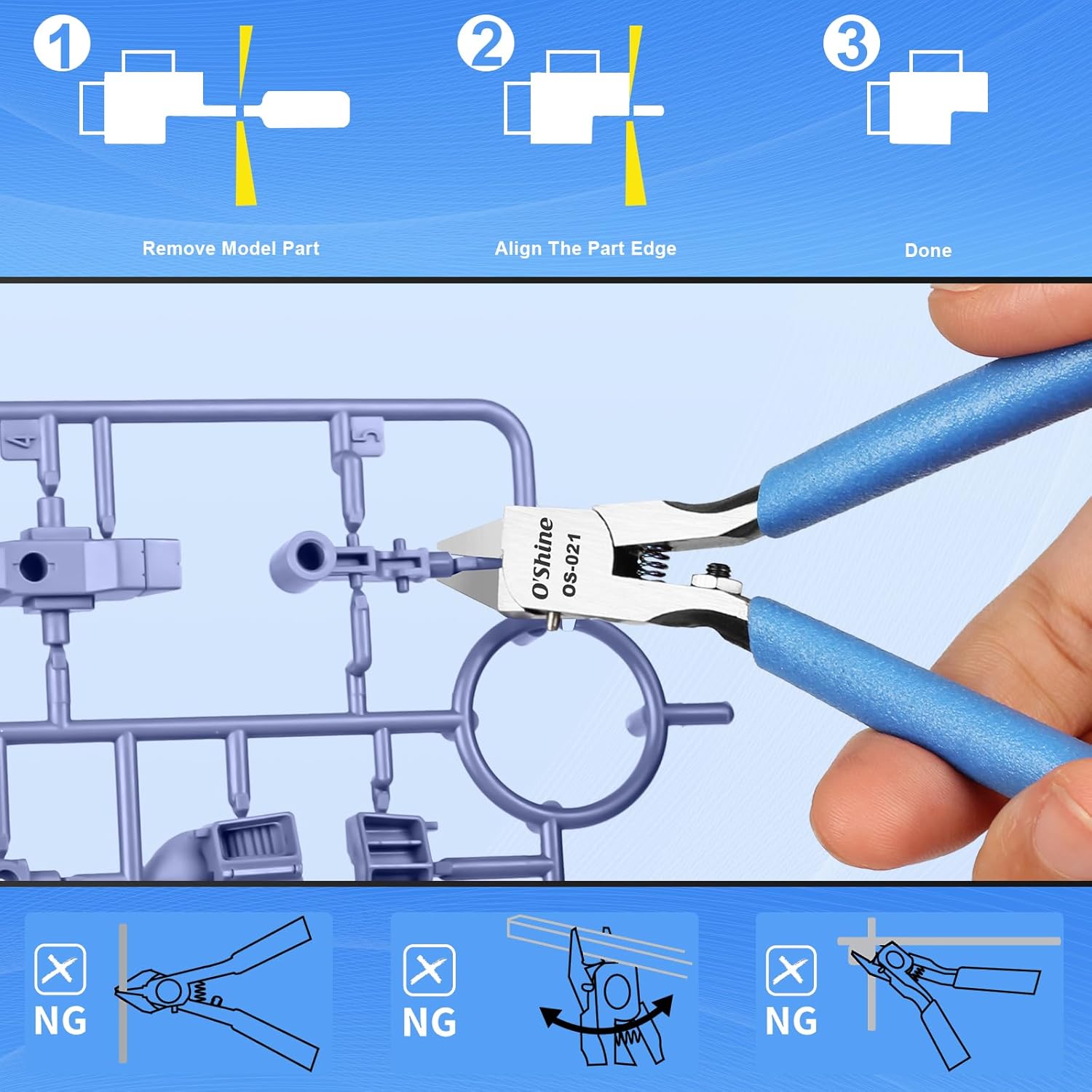 1
Remove Model Part

2
Align The Part Edge

3
Done

4
5
O'Shine
OS-021

NG

NG

NG