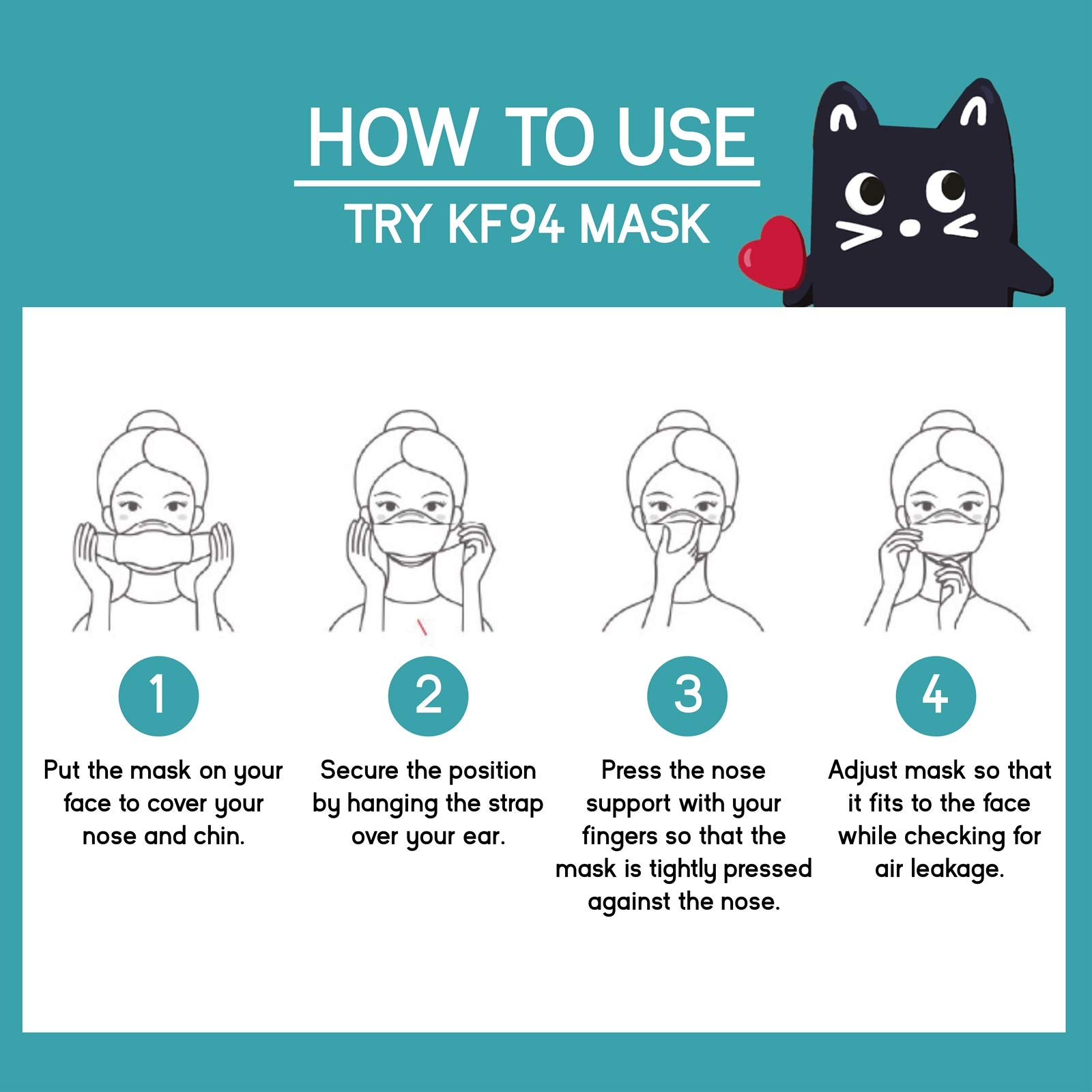 HOW TO USE

TRY KF94 MASK

1

Put the mask on your face to cover your nose and chin.

2

Secure the position by hanging the strap over your ear.

3

Press the nose support with your fingers so that the mask is tightly pressed against the nose.

4

Adjust mask so that it fits to the face while checking for air leakage.