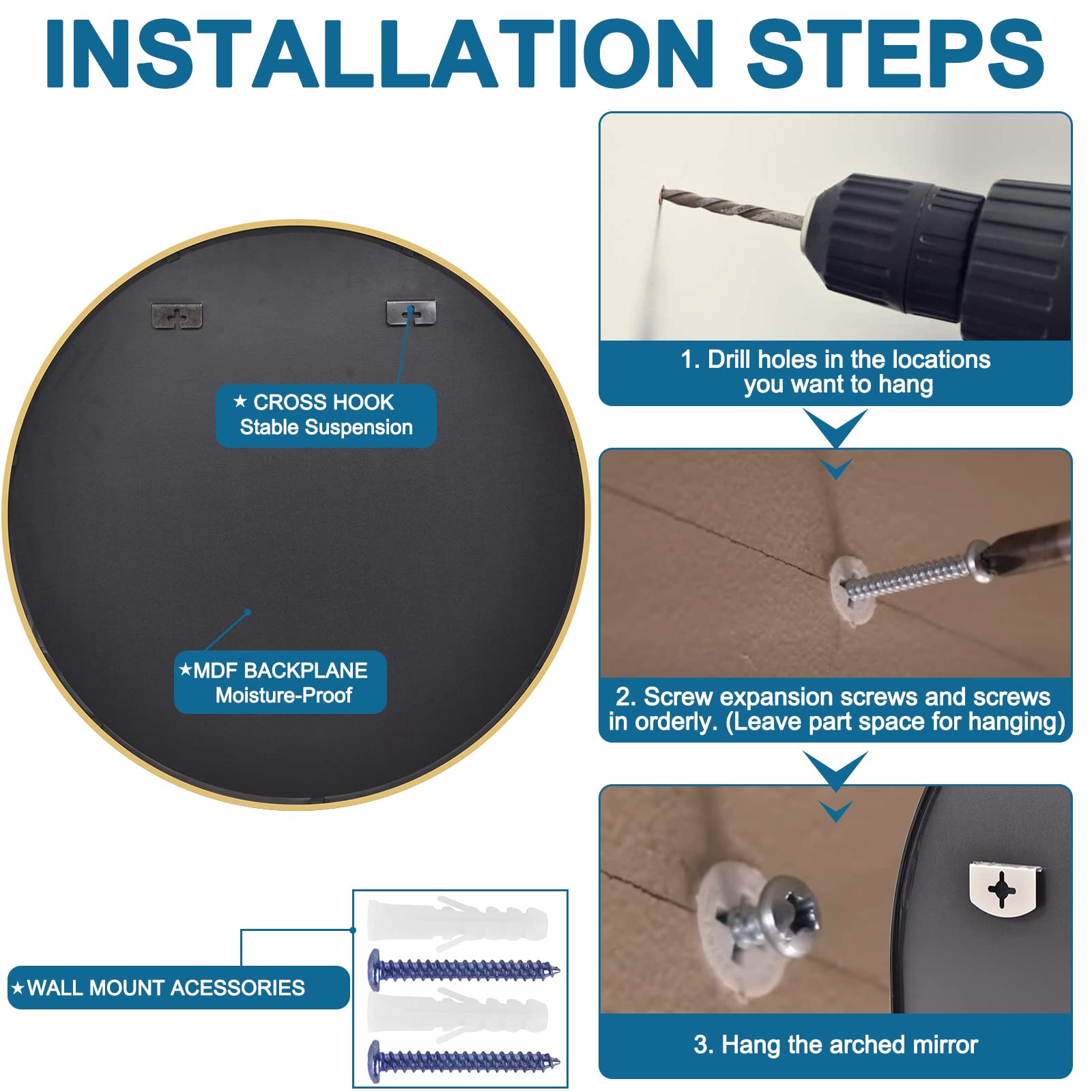 INSTALLATION STEPS

★ CROSS HOOK
Stable Suspension

★MDF BACKPLANE
Moisture-Proof

★WALL MOUNT ACESSORIES

1. Drill holes in the locations you want to hang

2. Screw expansion screws and screws in orderly. (Leave part space for hanging)

3. Hang the arched mirror