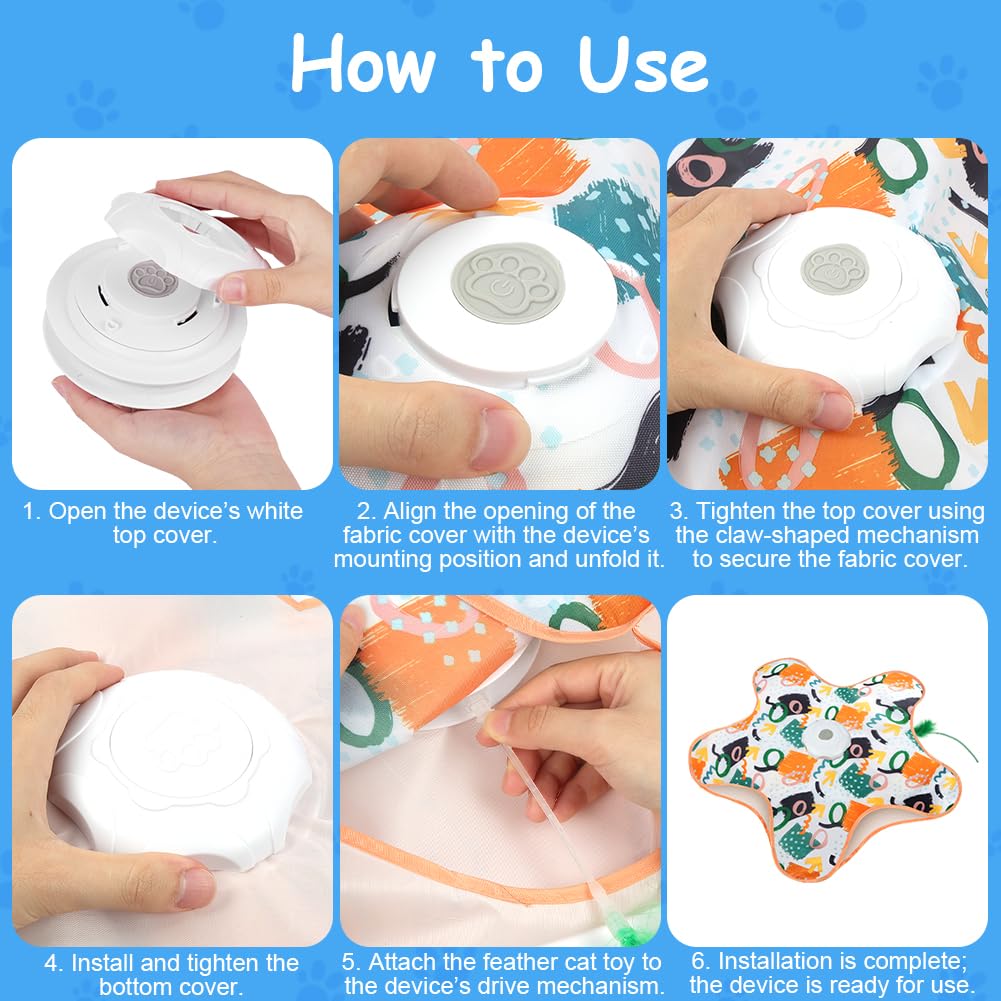 How to Use

1. Open the device's white top cover.

2. Align the opening of the fabric cover with the device's mounting position and unfold it.

3. Tighten the top cover using the claw-shaped mechanism to secure the fabric cover.

4. Install and tighten the bottom cover.

5. Attach the feather cat toy to the device's drive mechanism.

6. Installation is complete; the device is ready for use.