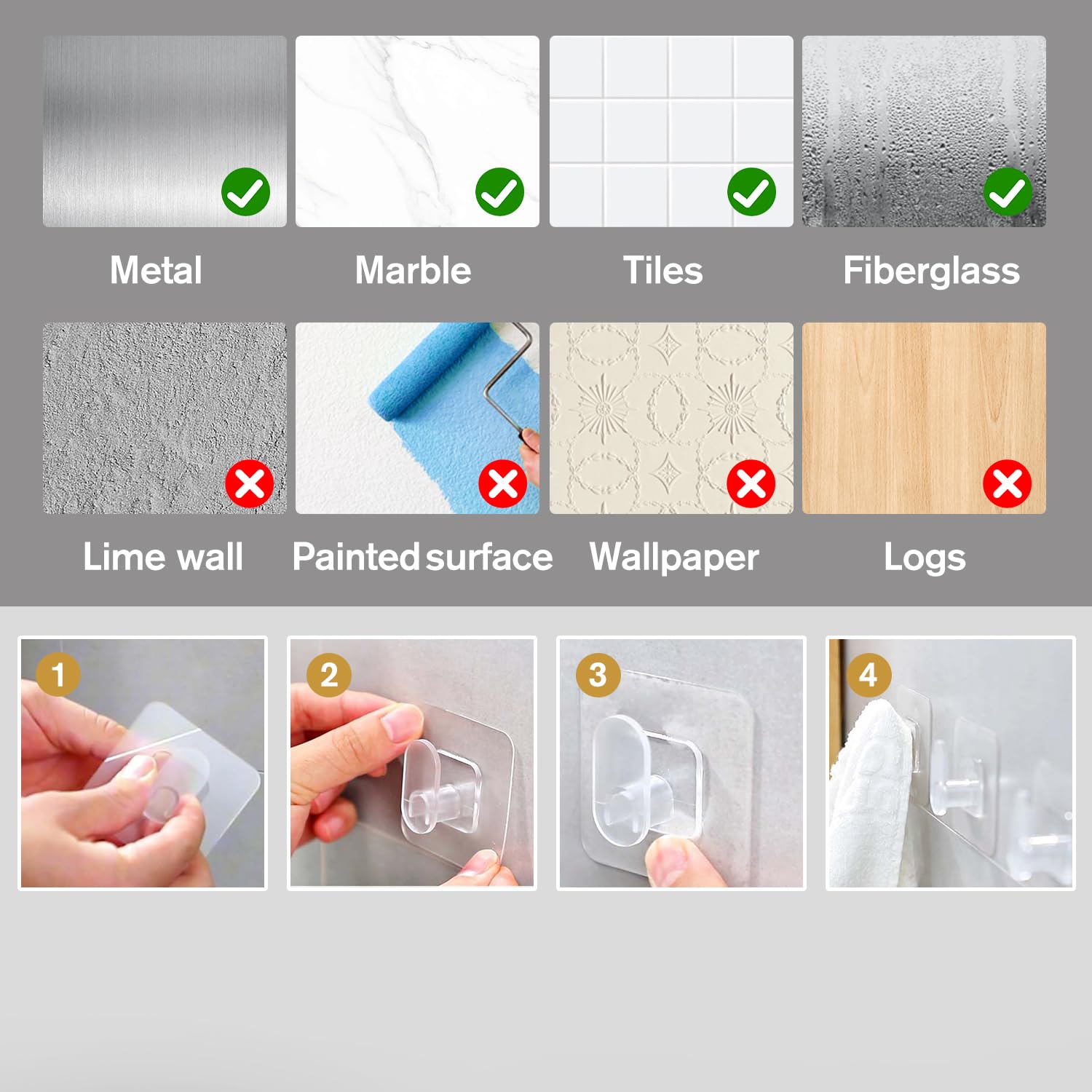 Metal
Marble
Tiles
Fiberglass

Lime wall
Painted surface
Wallpaper
Logs

1
2
3
4