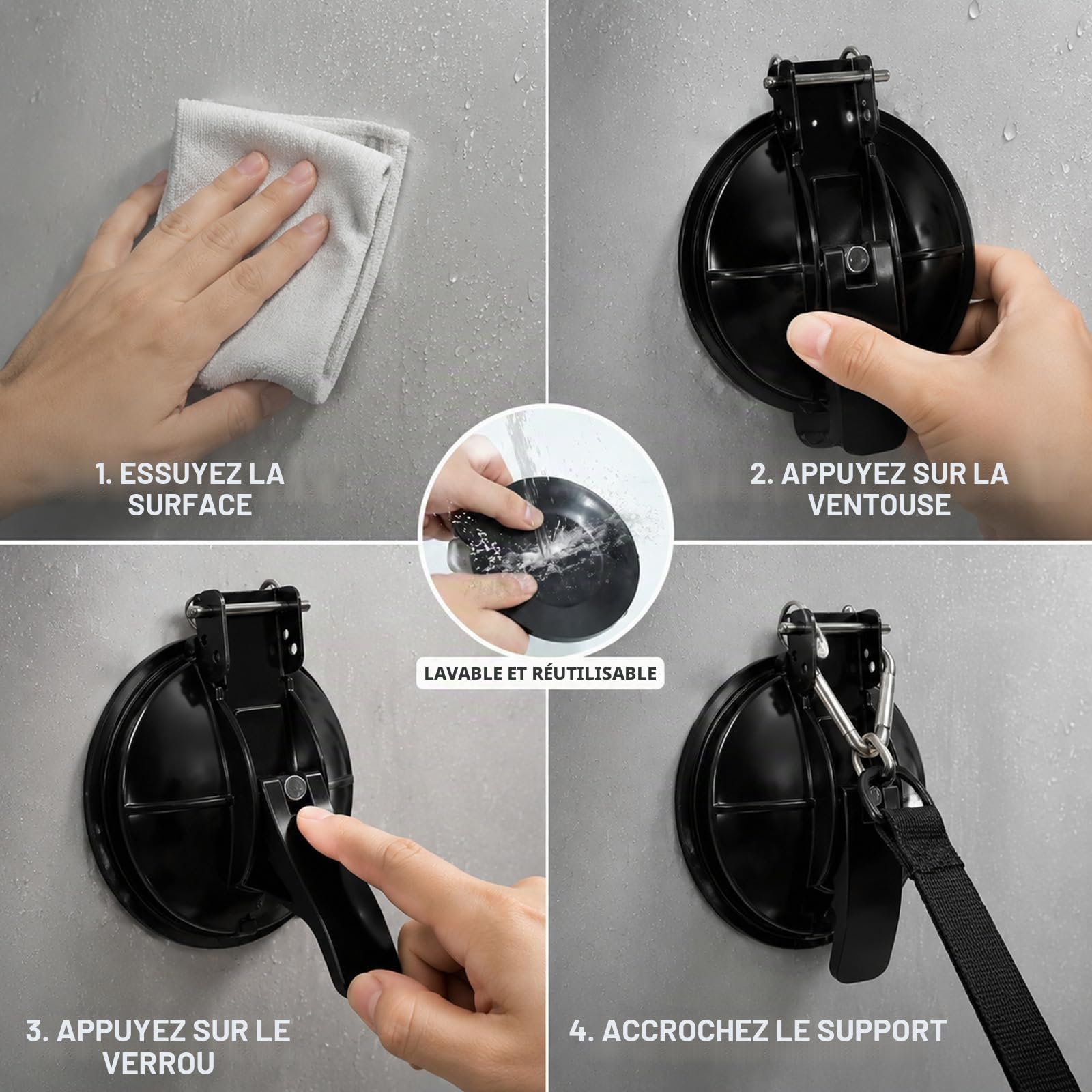 1. ESSUYEZ LA SURFACE

2. APPUYEZ SUR LA VENTOUSE

LAVABLE ET RÉUTILISABLE

3. APPUYEZ SUR LE VERROU

4. ACCROCHEZ LE SUPPORT