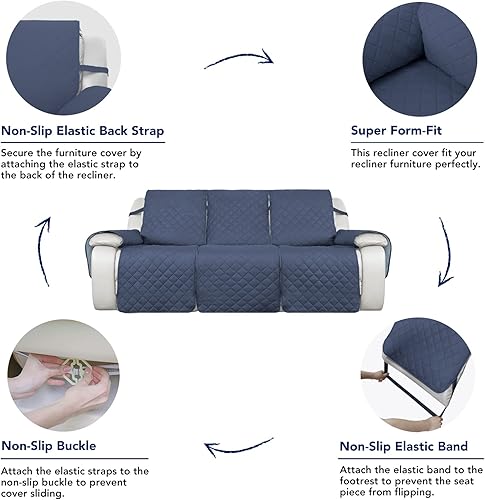 Non-Slip Elastic Back Strap

Secure the furniture cover by attaching the elastic strap to the back of the recliner.

Super Form-Fit

This recliner cover fit your recliner furniture perfectly.

Non-Slip Buckle

Attach the elastic straps to the non-slip buckle to prevent cover sliding.

Non-Slip Elastic Band

Attach the elastic band to the footrest to prevent the seat piece from flipping.