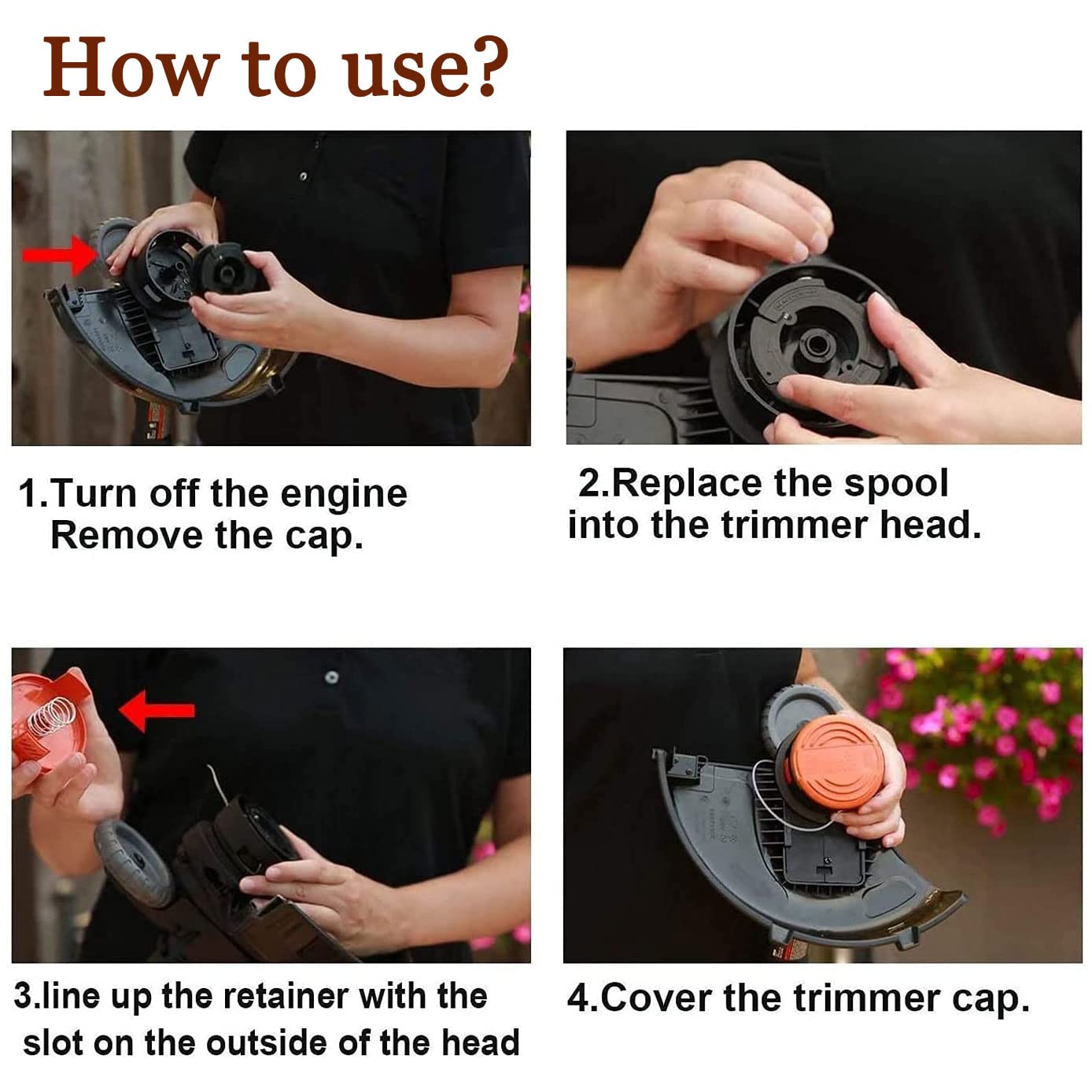 How to use?

1.Turn off the engine
Remove the cap.

2.Replace the spool
into the trimmer head.

3.line up the retainer with the slot on the outside of the head

4.Cover the trimmer cap.