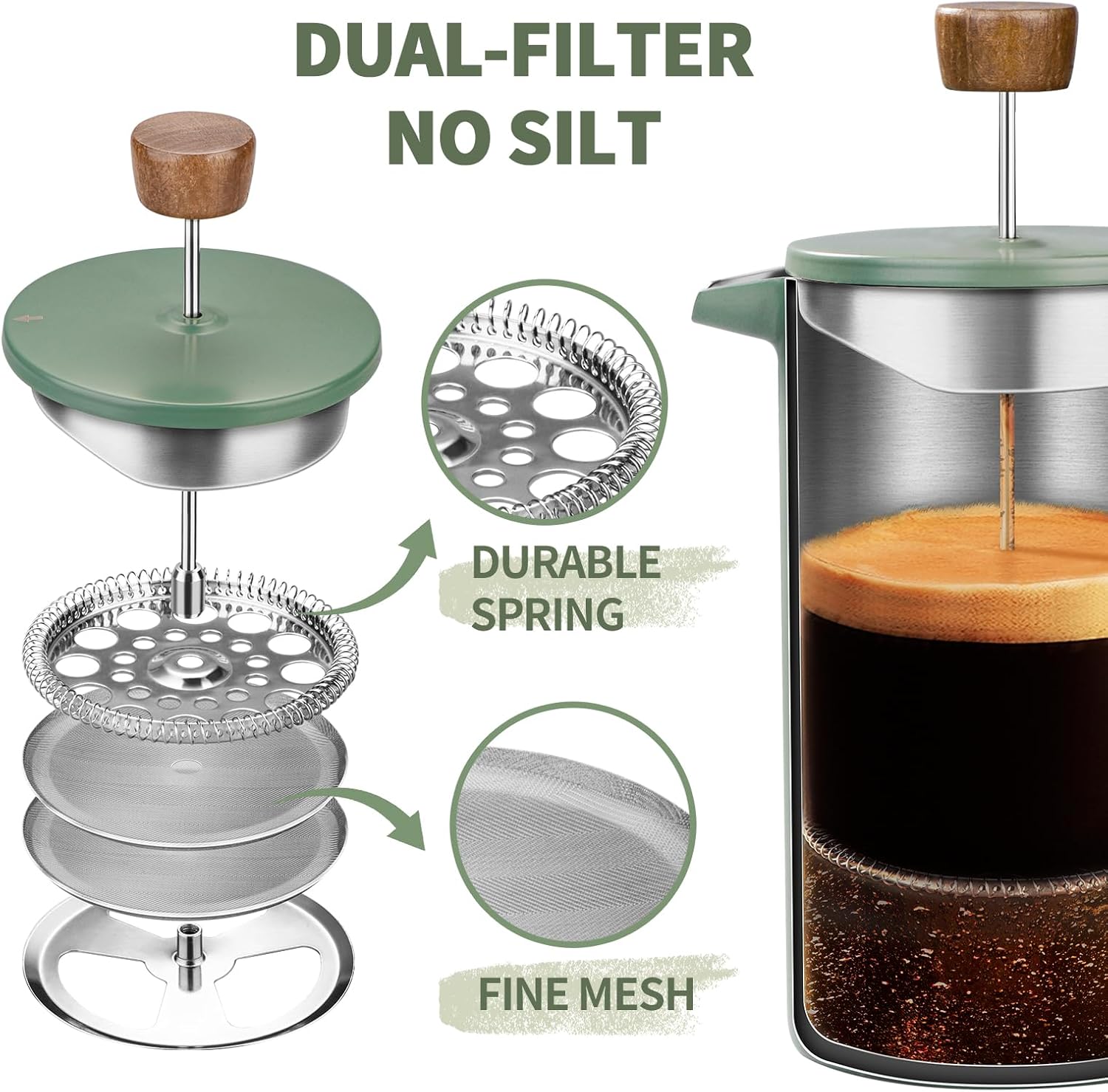 DUAL-FILTER
NO SILT

DURABLE SPRING

FINE MESH