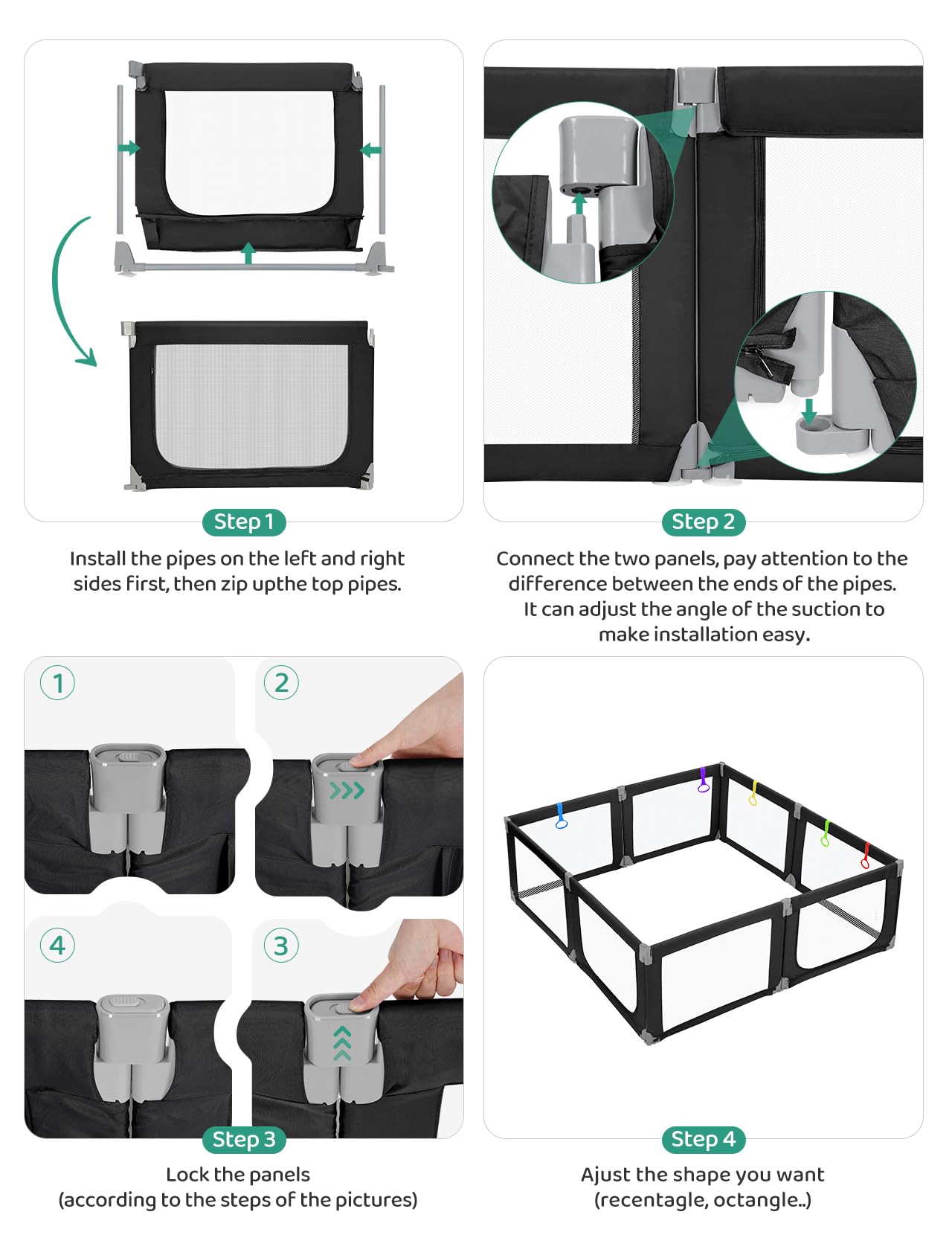 Step 1

Install the pipes on the left and right sides first, then zip upthe top pipes.

Step 2

Connect the two panels, pay attention to the difference between the ends of the pipes. It can adjust the angle of the suction to make installation easy.

1

2

4

3

Step 3

Lock the panels
(according to the steps of the pictures)

Step 4

Ajust the shape you want
(recentagle, octangle..)