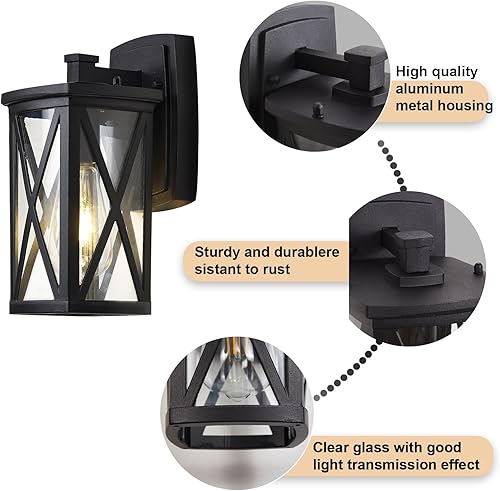 High quality aluminum metal housing

Sturdy and durablere sistant to rust

Clear glass with good light transmission effect