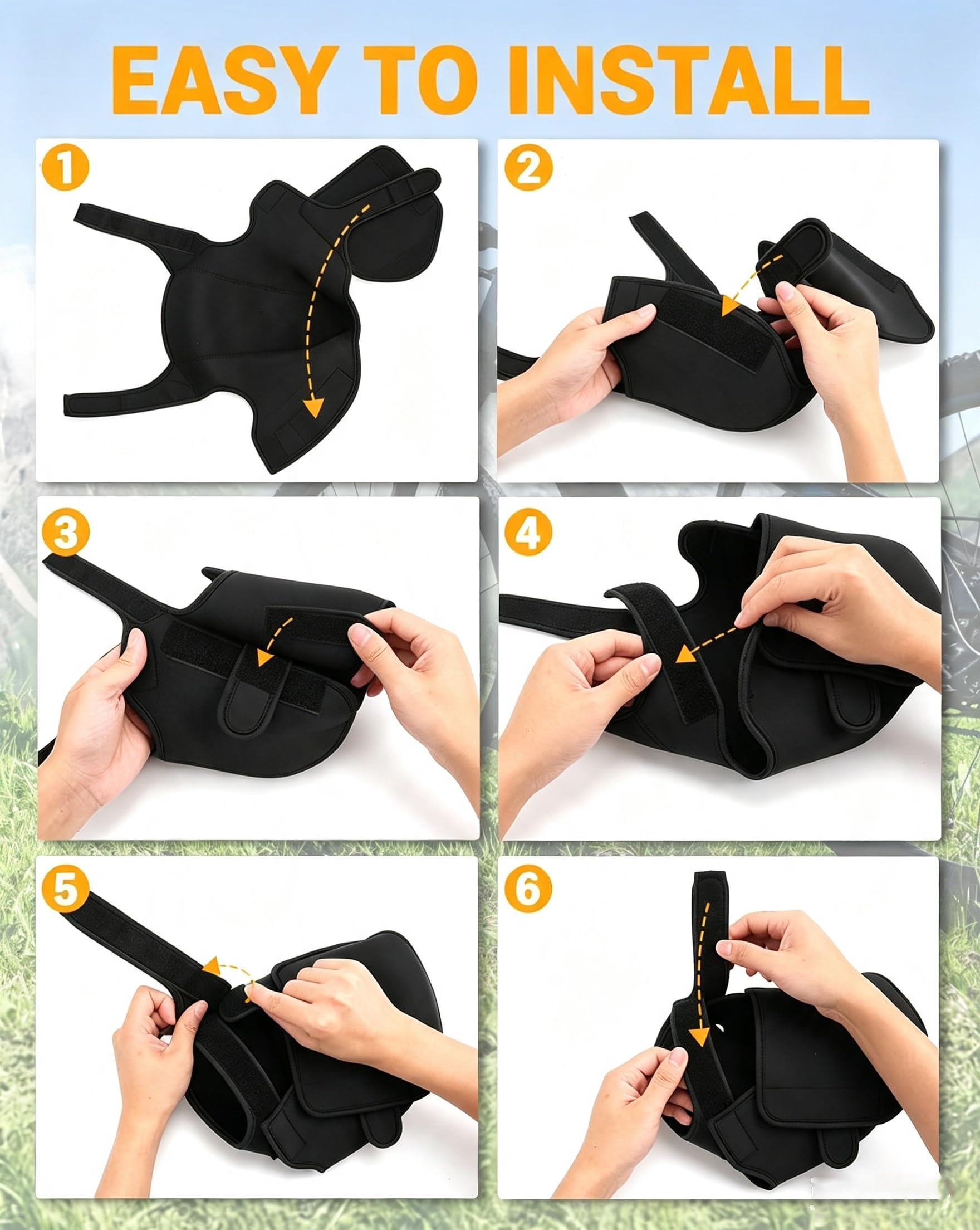 EASY TO INSTALL

1

2

3

4

5

6