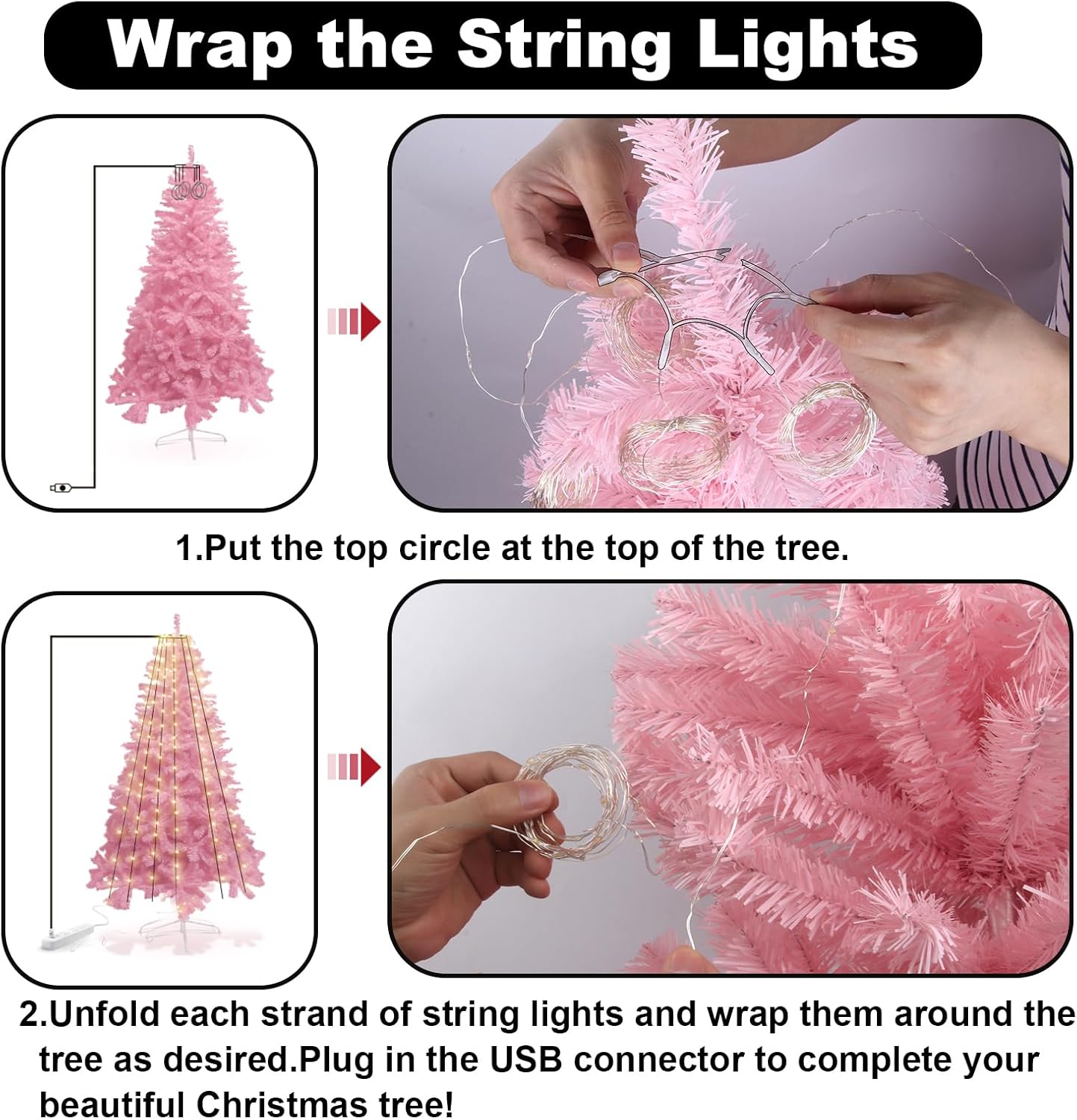 Wrap the String Lights

1.Put the top circle at the top of the tree.

2.Unfold each strand of string lights and wrap them around the tree as desired.Plug in the USB connector to complete your beautiful Christmas tree!