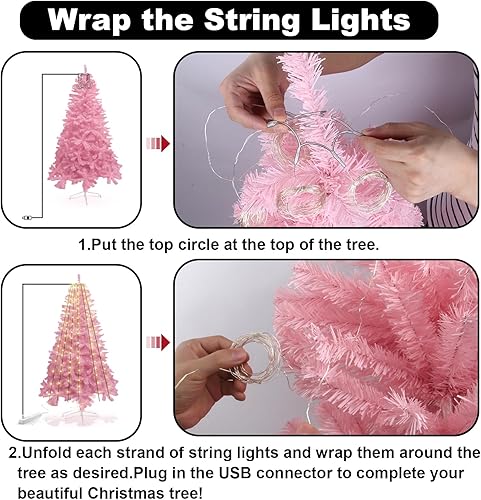 Wrap the String Lights

1.Put the top circle at the top of the tree.

2.Unfold each strand of string lights and wrap them around the tree as desired.Plug in the USB connector to complete your beautiful Christmas tree!