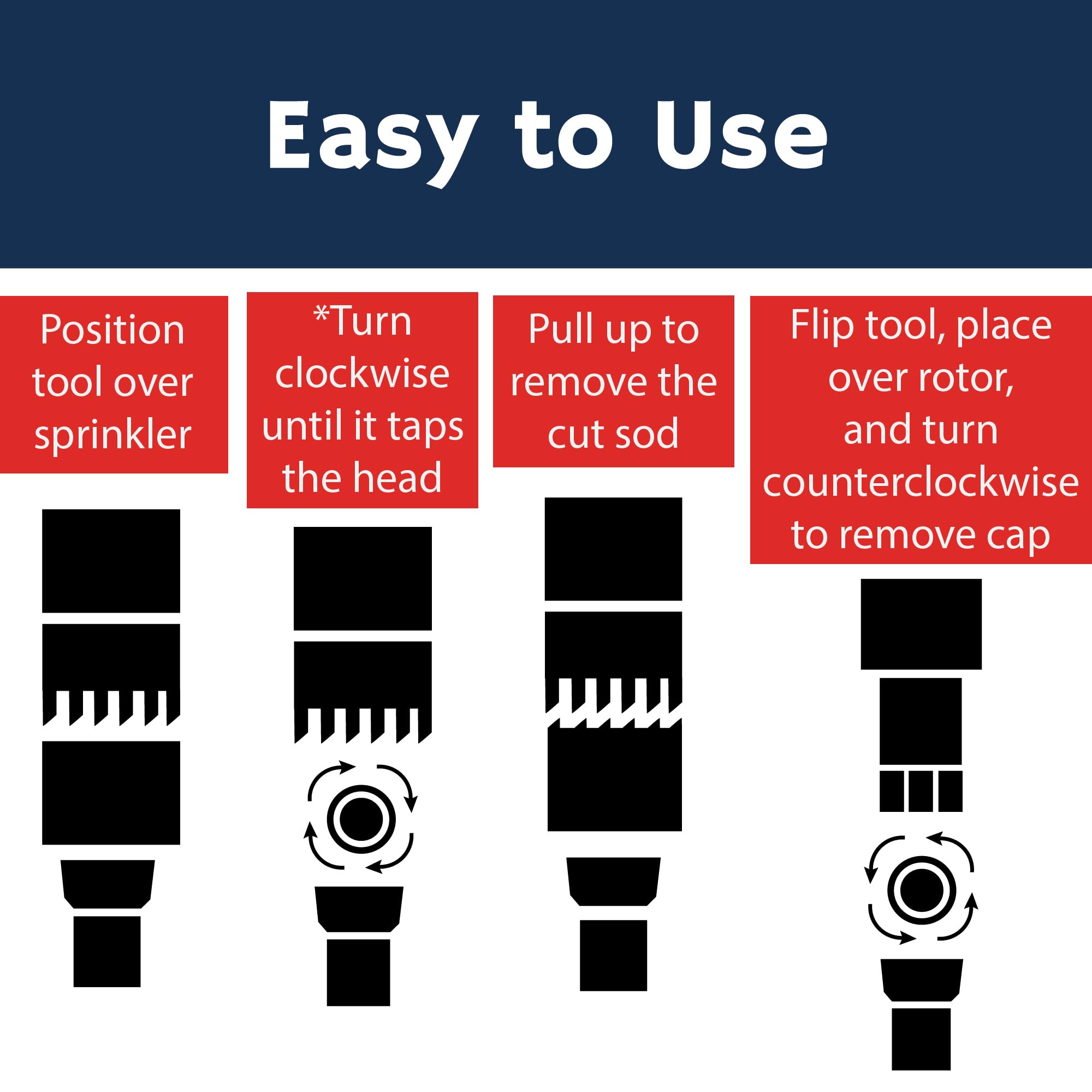 Easy to Use

Position tool over sprinkler

*Turn clockwise until it taps the head

Pull up to remove the cut sod

Flip tool, place over rotor, and turn counterclockwise to remove cap