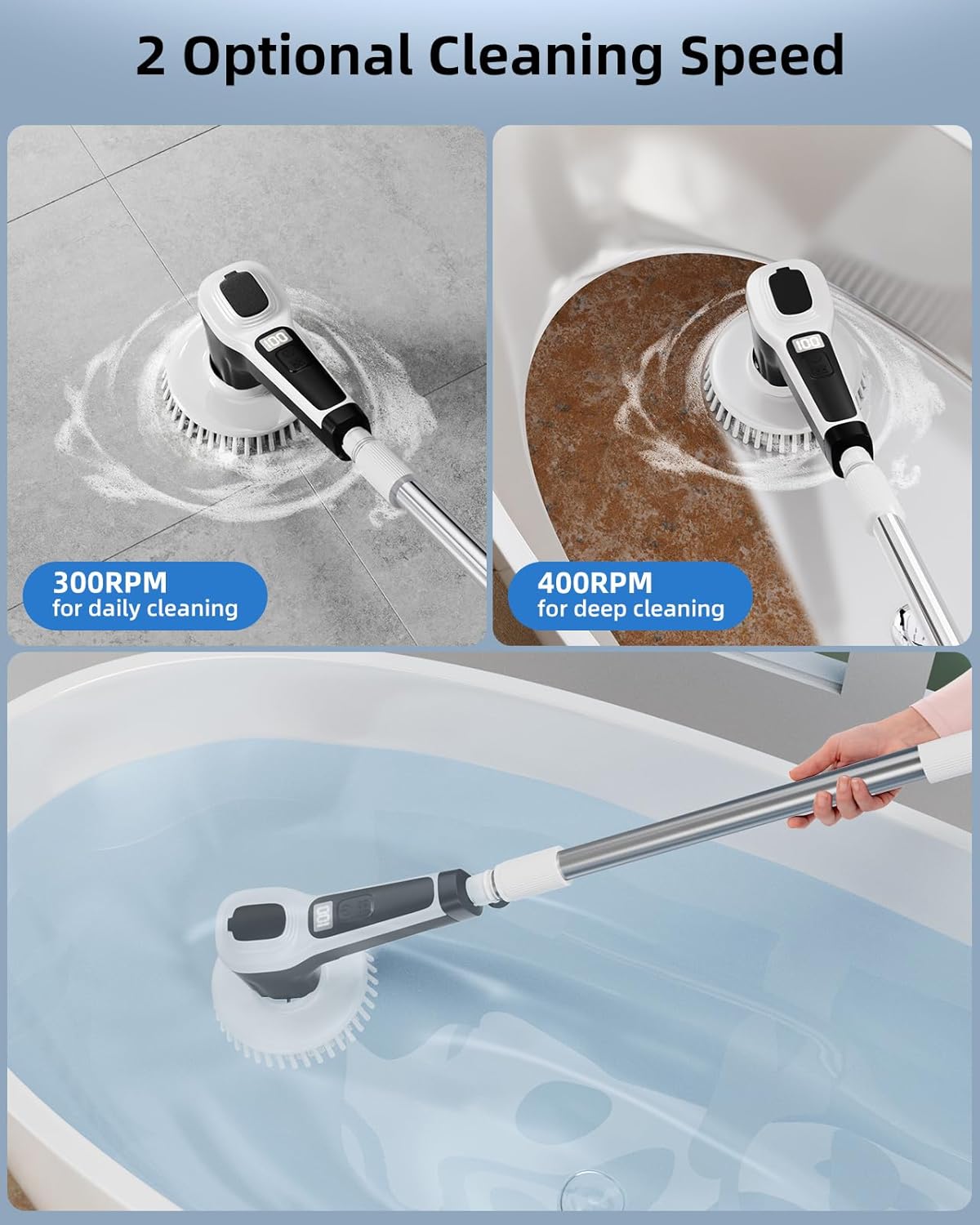 2 Optional Cleaning Speed

100

300RPM
for daily cleaning

100

400RPM
for deep cleaning

100