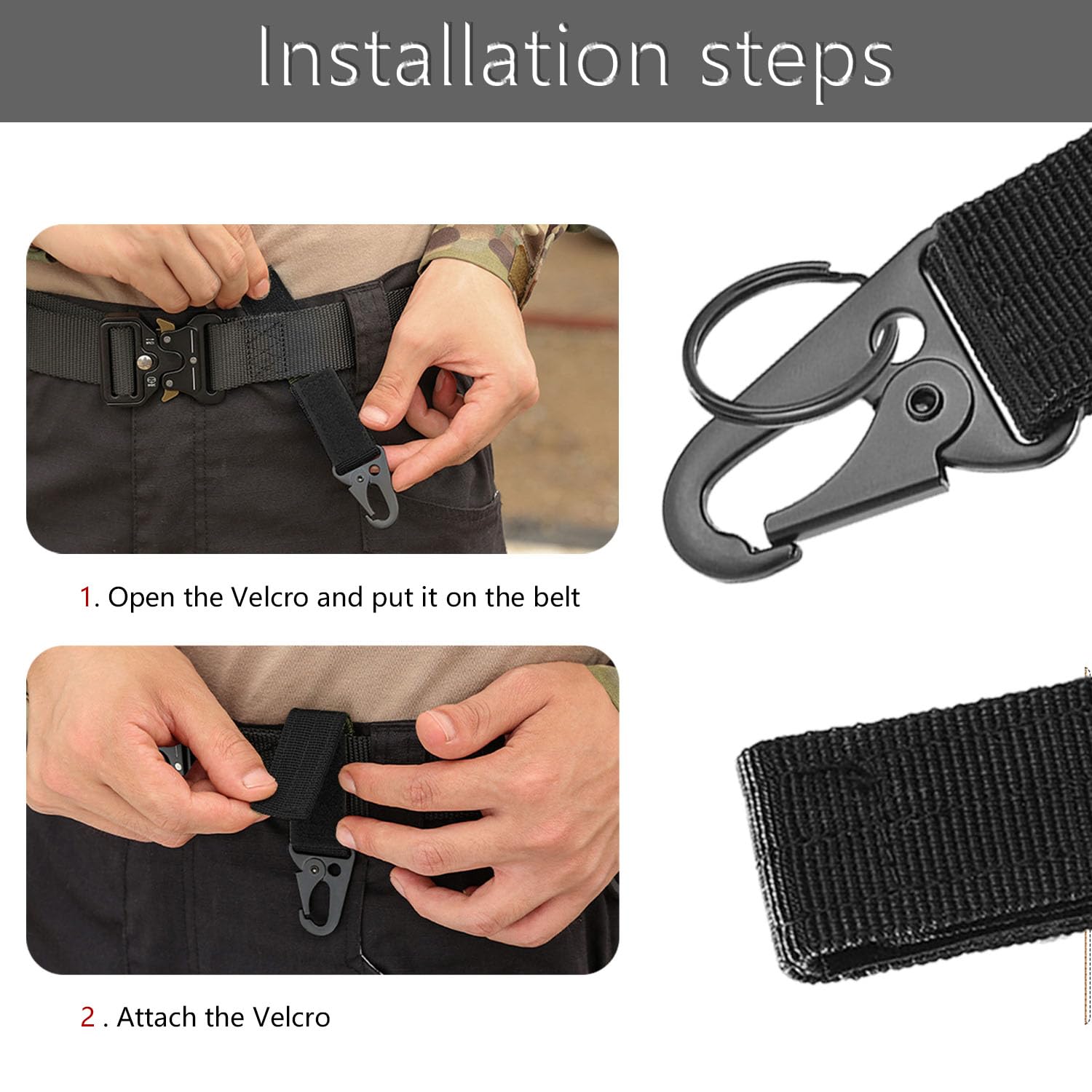 Installation steps

1. Open the Velcro and put it on the belt

2 . Attach the Velcro