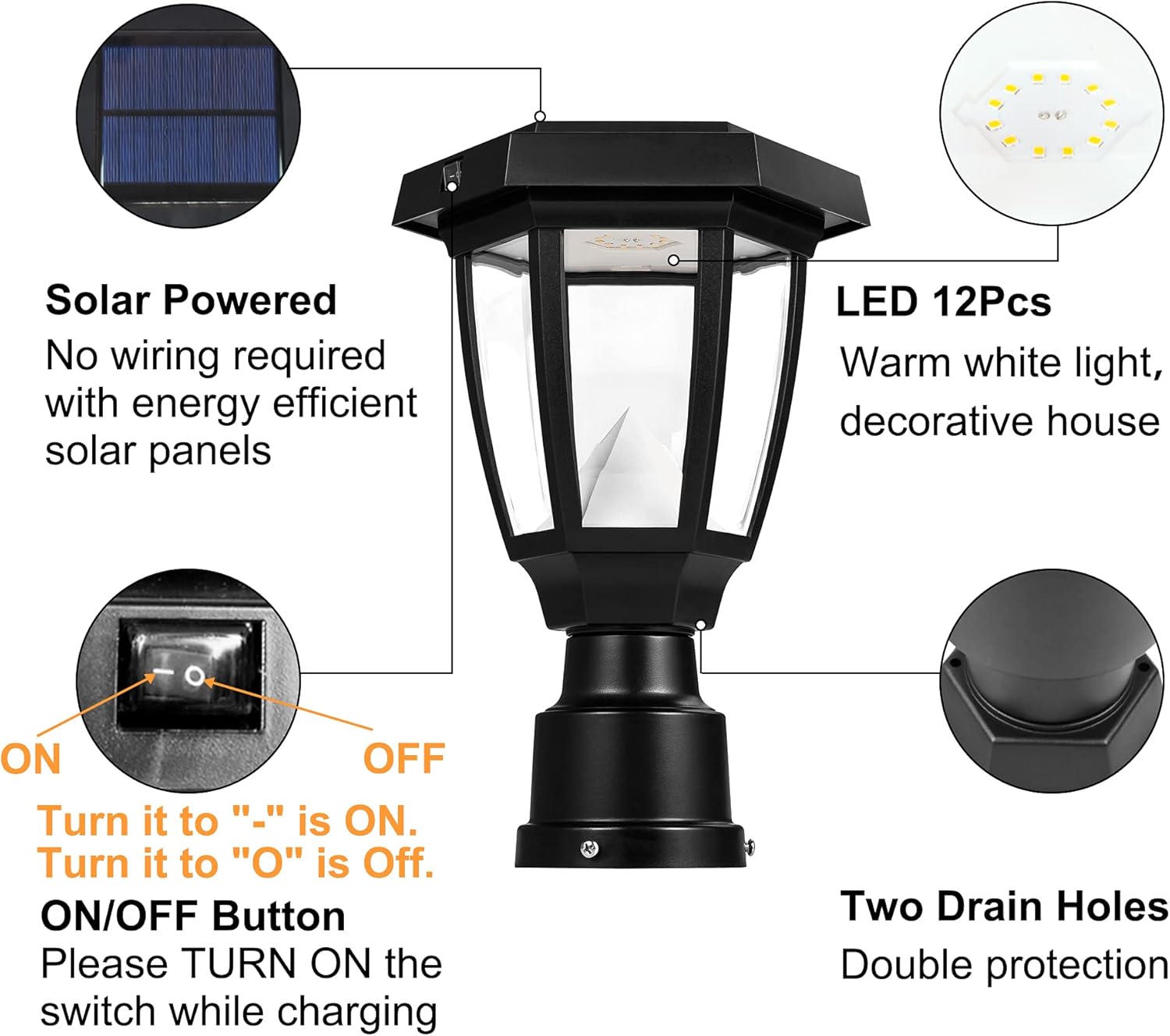 Solar Powered
No wiring required with energy efficient solar panels

LED 12Pcs
Warm white light, decorative house

ON

OFF

Turn it to "-" is ON.
Turn it to "O" is Off.

ON/OFF Button
Please TURN ON the switch while charging

Two Drain Holes
Double protection