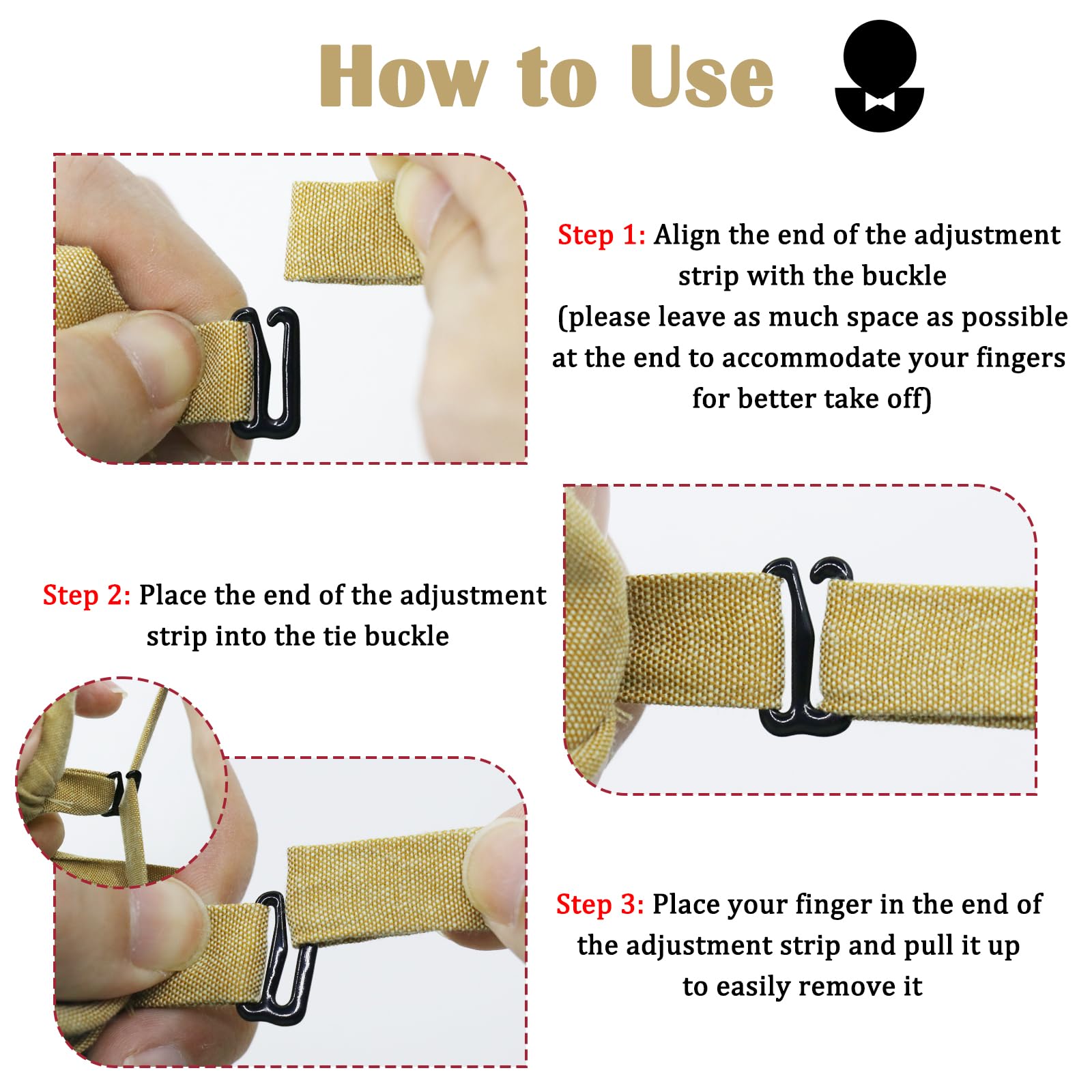 How to Use

Step 1: Align the end of the adjustment strip with the buckle (please leave as much space as possible at the end to accommodate your fingers for better take off)

Step 2: Place the end of the adjustment strip into the tie buckle

Step 3: Place your finger in the end of the adjustment strip and pull it up to easily remove it