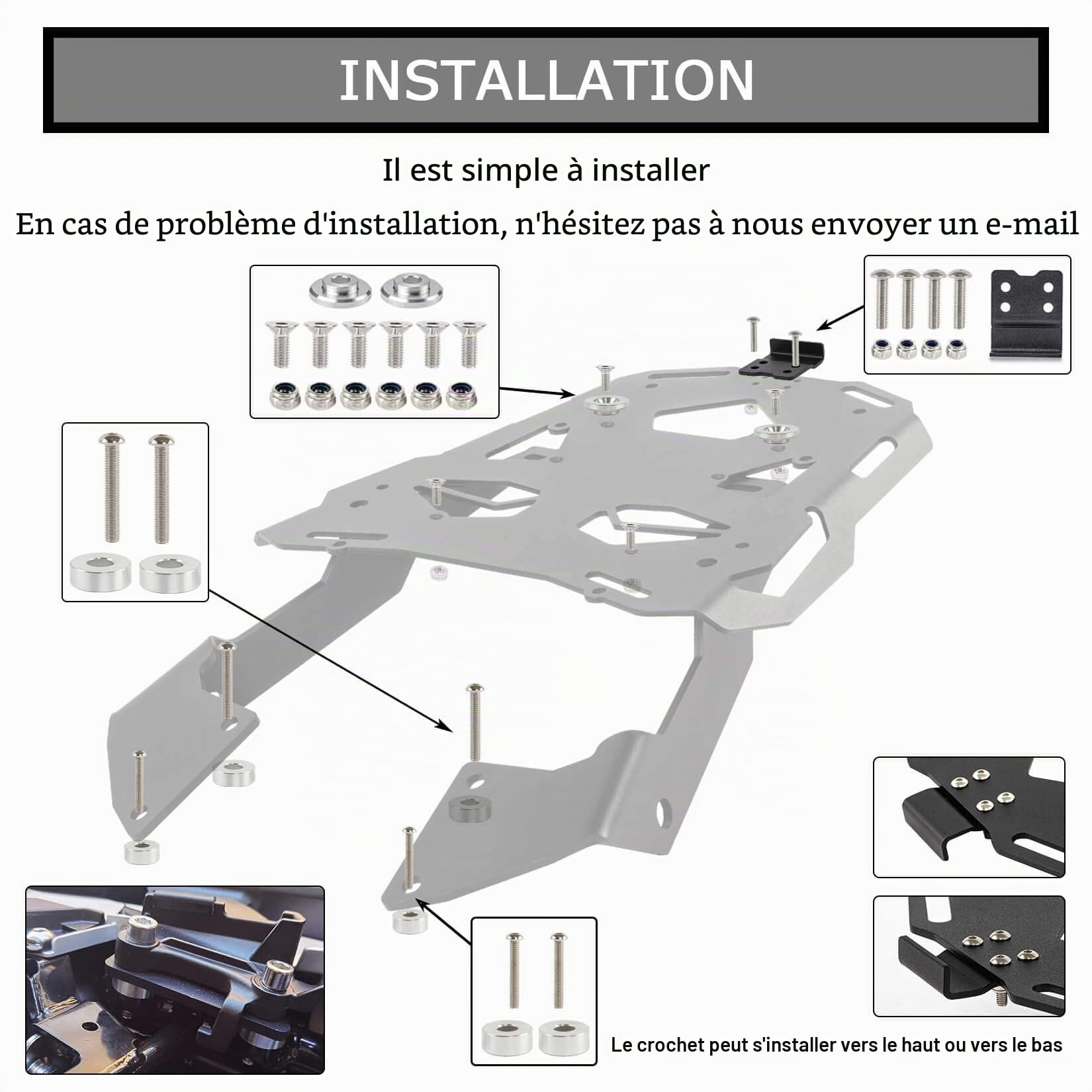 INSTALLATION

Il est simple à installer

En cas de problème d'installation, n'hésitez pas à nous envoyer un e-mail

Le crochet peut s'installer vers le haut ou vers le bas