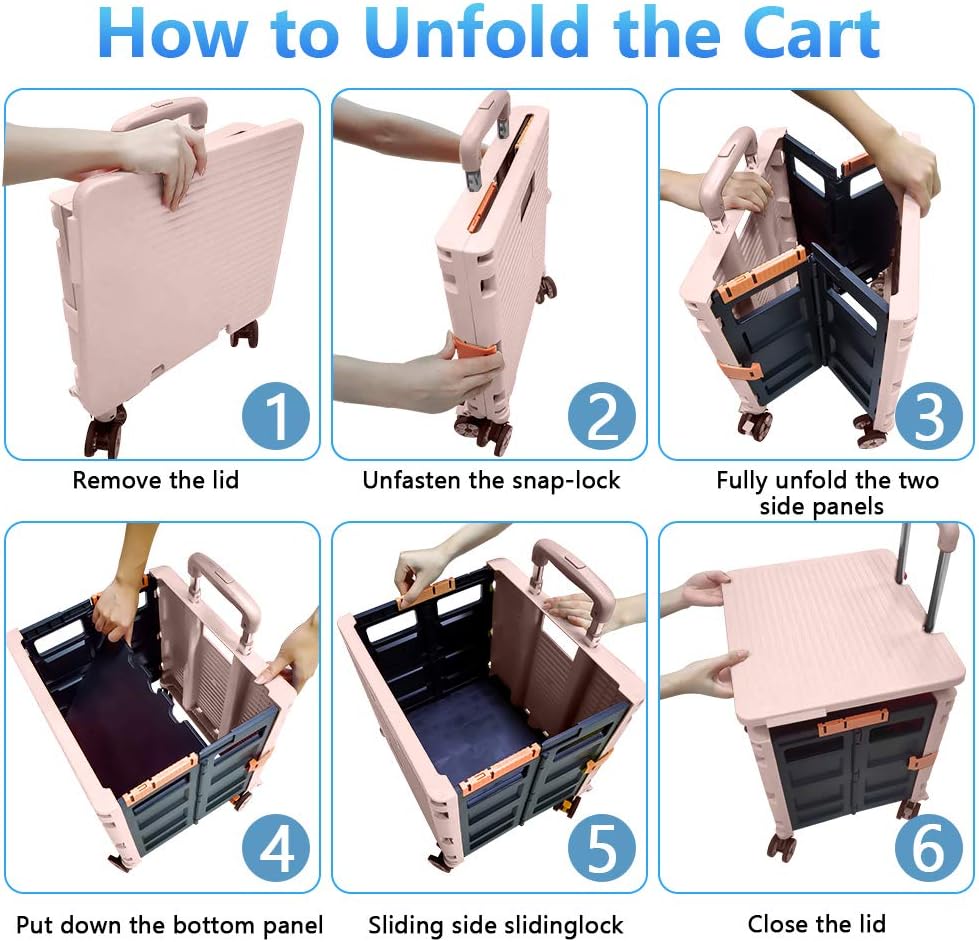 How to Unfold the Cart

1

Remove the lid

2

Unfasten the snap-lock

3

Fully unfold the two side panels

4

Put down the bottom panel

5

Sliding side slidinglock

6

Close the lid