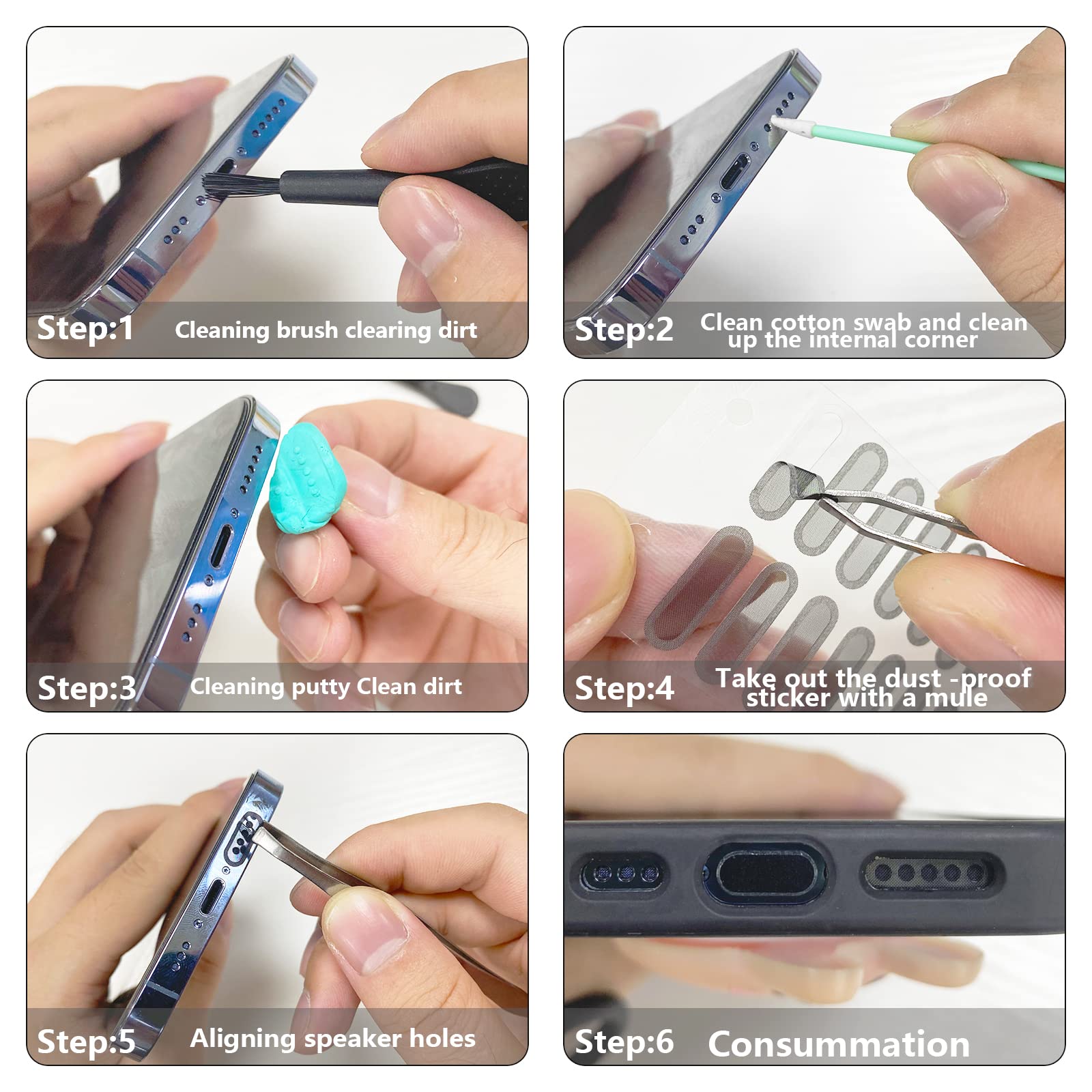 Step:1 Cleaning brush clearing dirt

Step:2 Clean cotton swab and clean up the internal corner

Step:3 Cleaning putty Clean dirt

Step:4 Take out the dust -proof sticker with a mule

Step:5 Aligning speaker holes

Step:6 Consummation