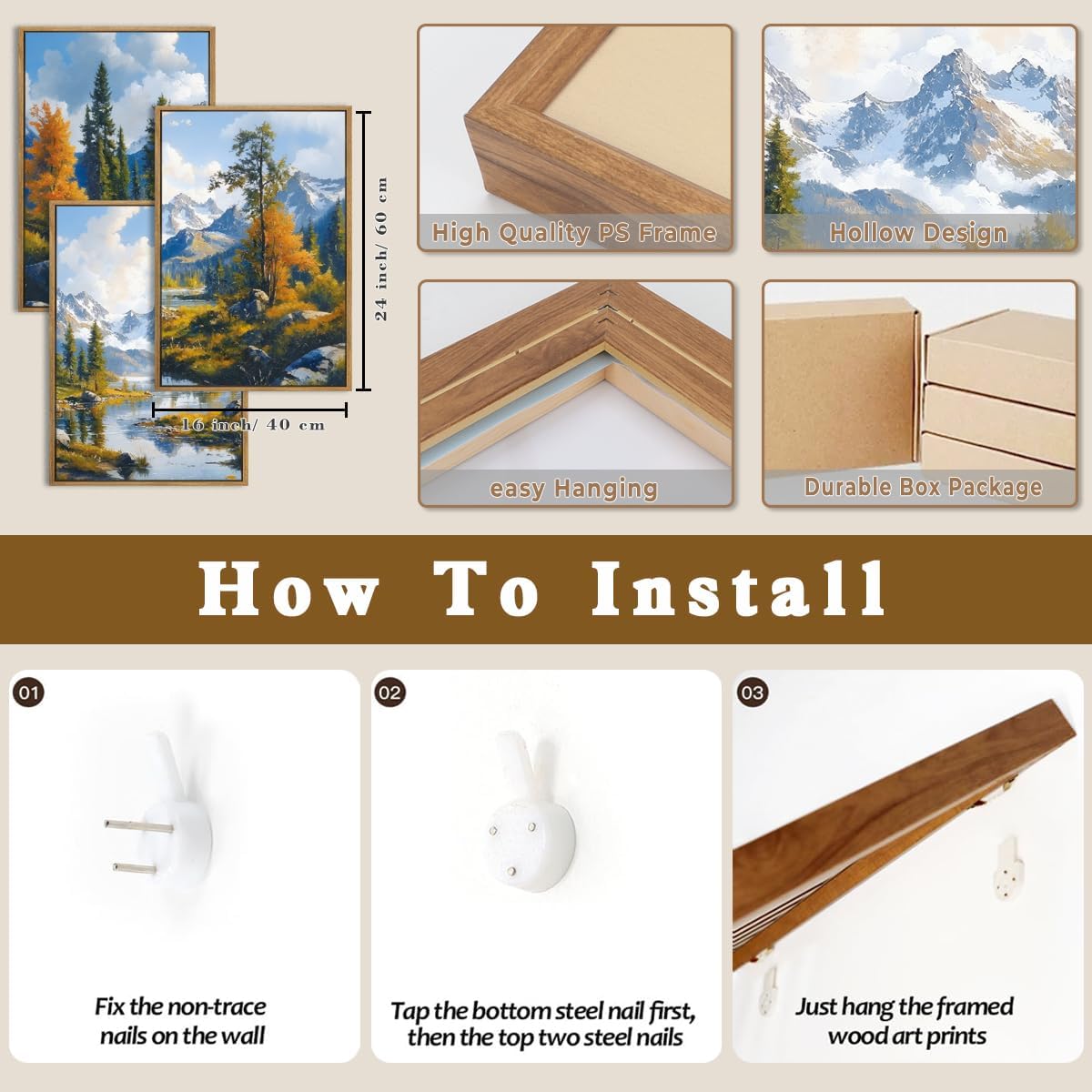 24 inch/ 60 cm

16 inch/ 40 cm

High Quality PS Frame

Hollow Design

easy Hanging

Durable Box Package

How To Install

01

Fix the non-trace nails on the wall

02

Tap the bottom steel nail first, then the top two steel nails

03

Just hang the framed wood art prints