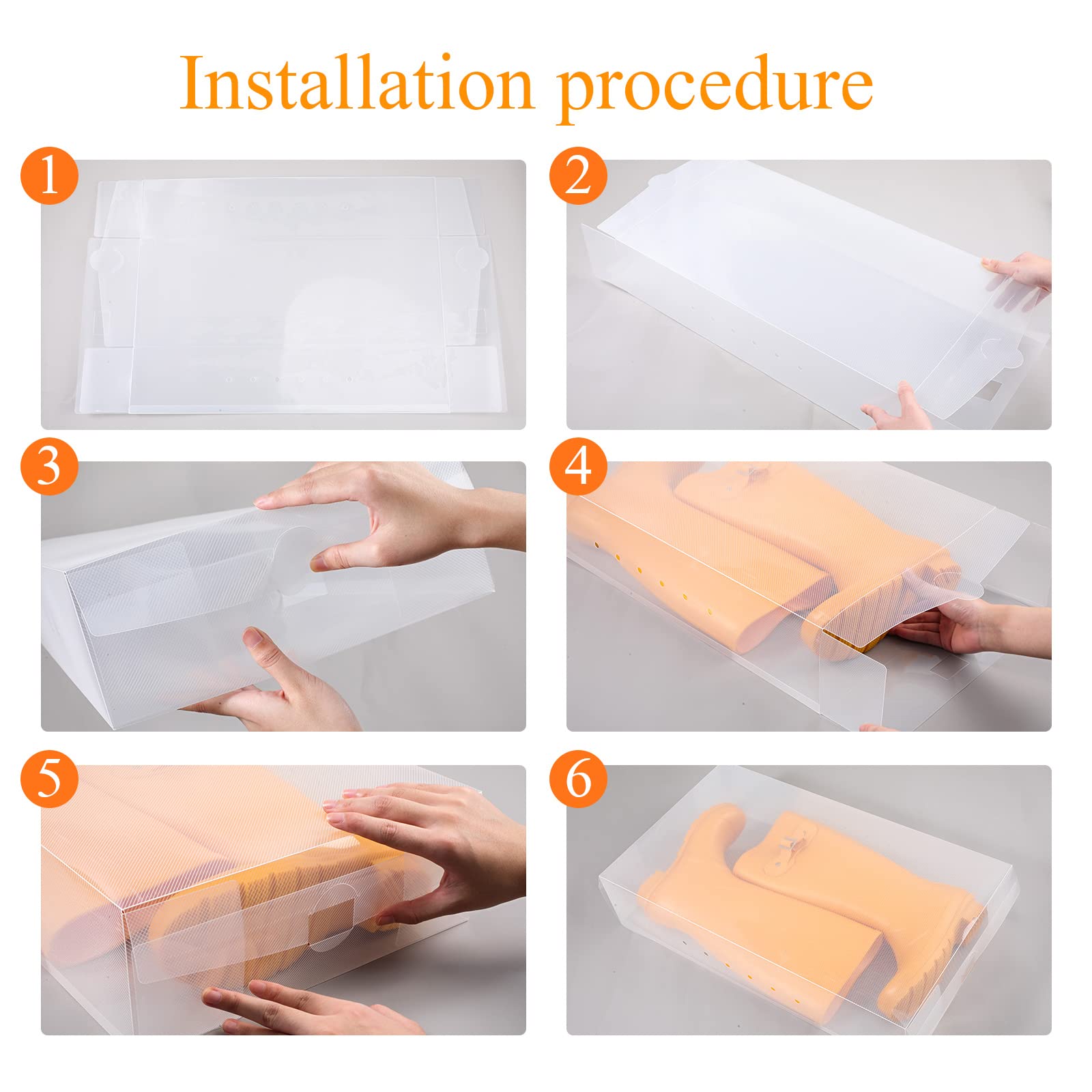 Installation procedure

1

2

3

4

5

6