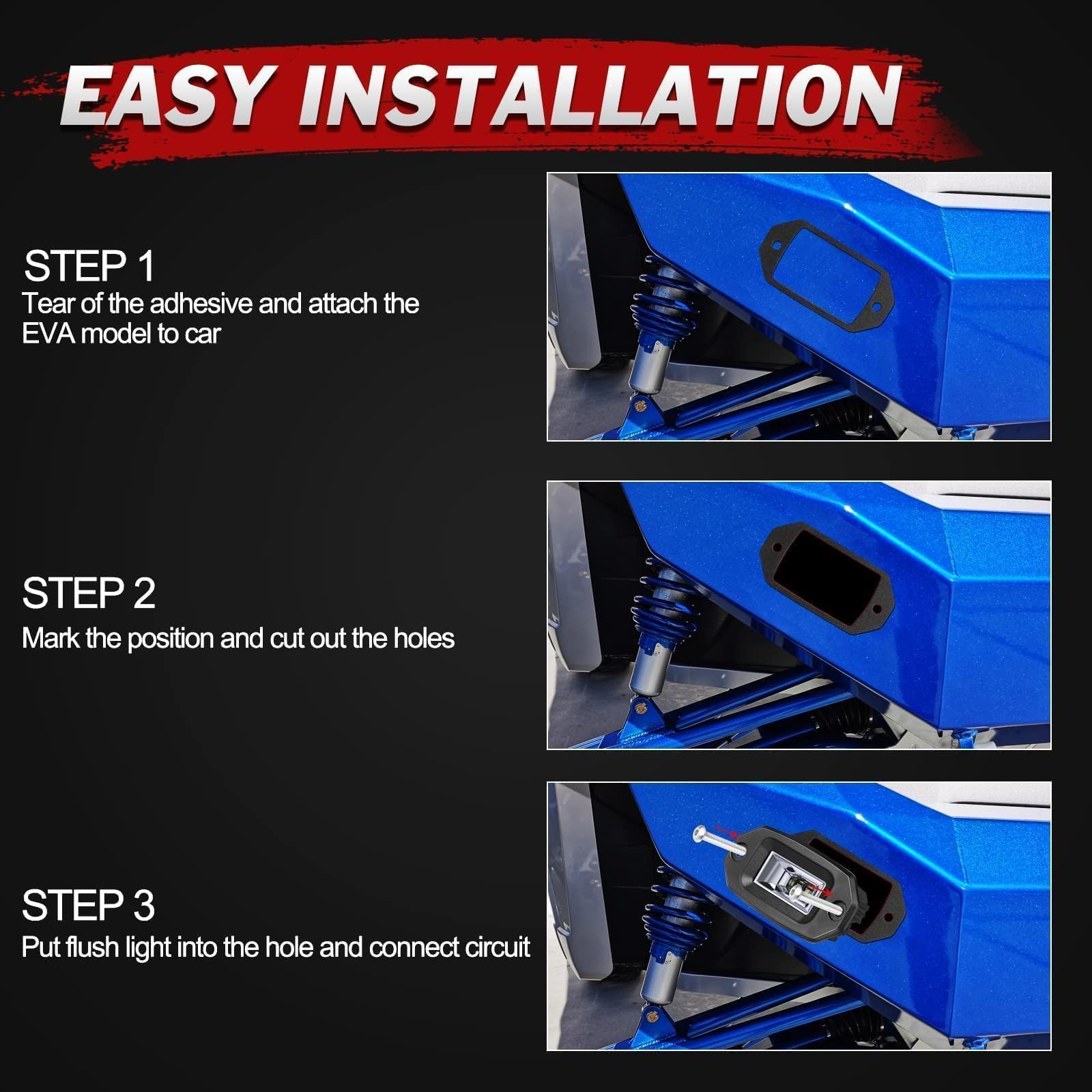 EASY INSTALLATION

STEP 1
Tear of the adhesive and attach the EVA model to car

STEP 2
Mark the position and cut out the holes

STEP 3
Put flush light into the hole and connect circuit