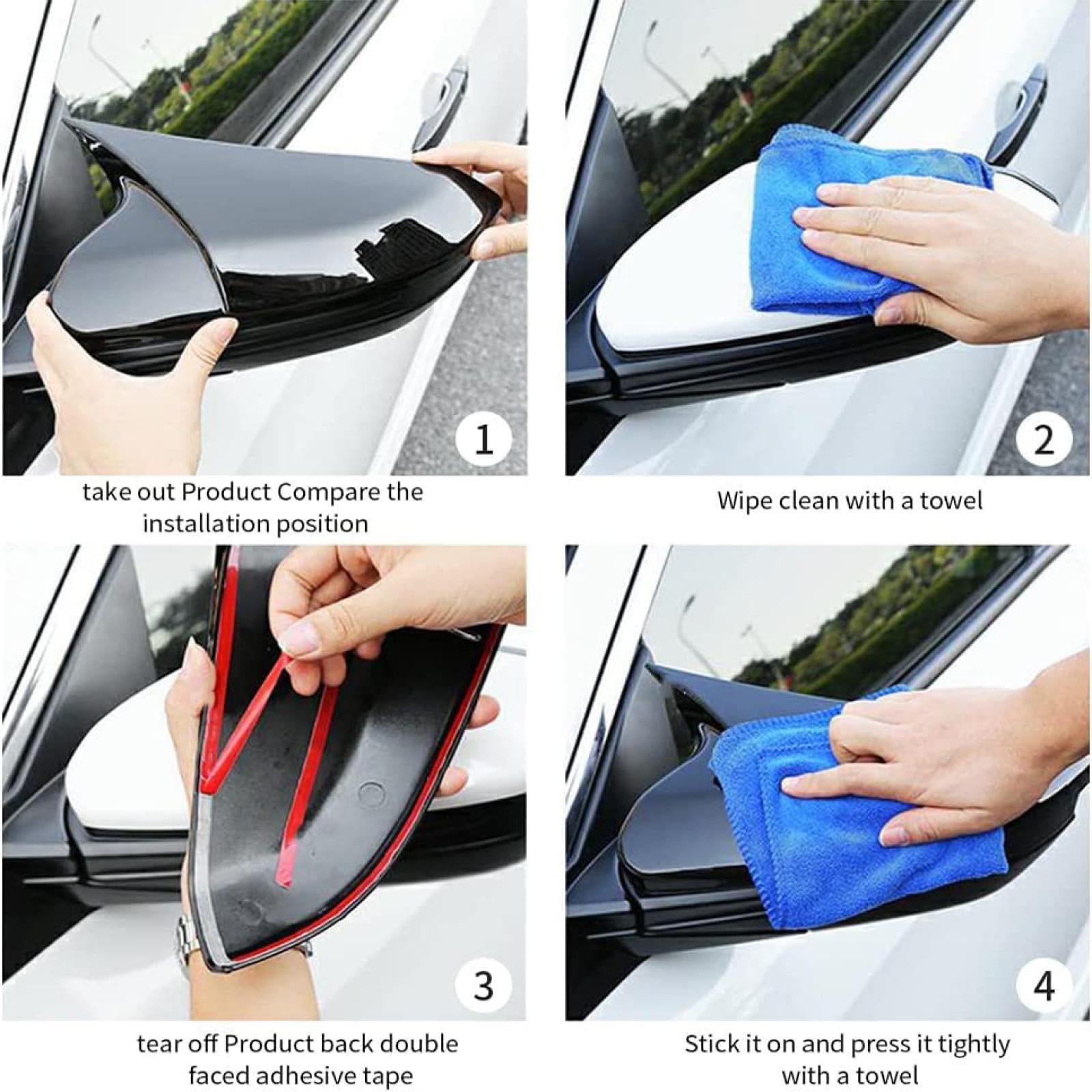 1

take out Product Compare the installation position

2

Wipe clean with a towel

3

tear off Product back double faced adhesive tape

4

Stick it on and press it tightly with a towel