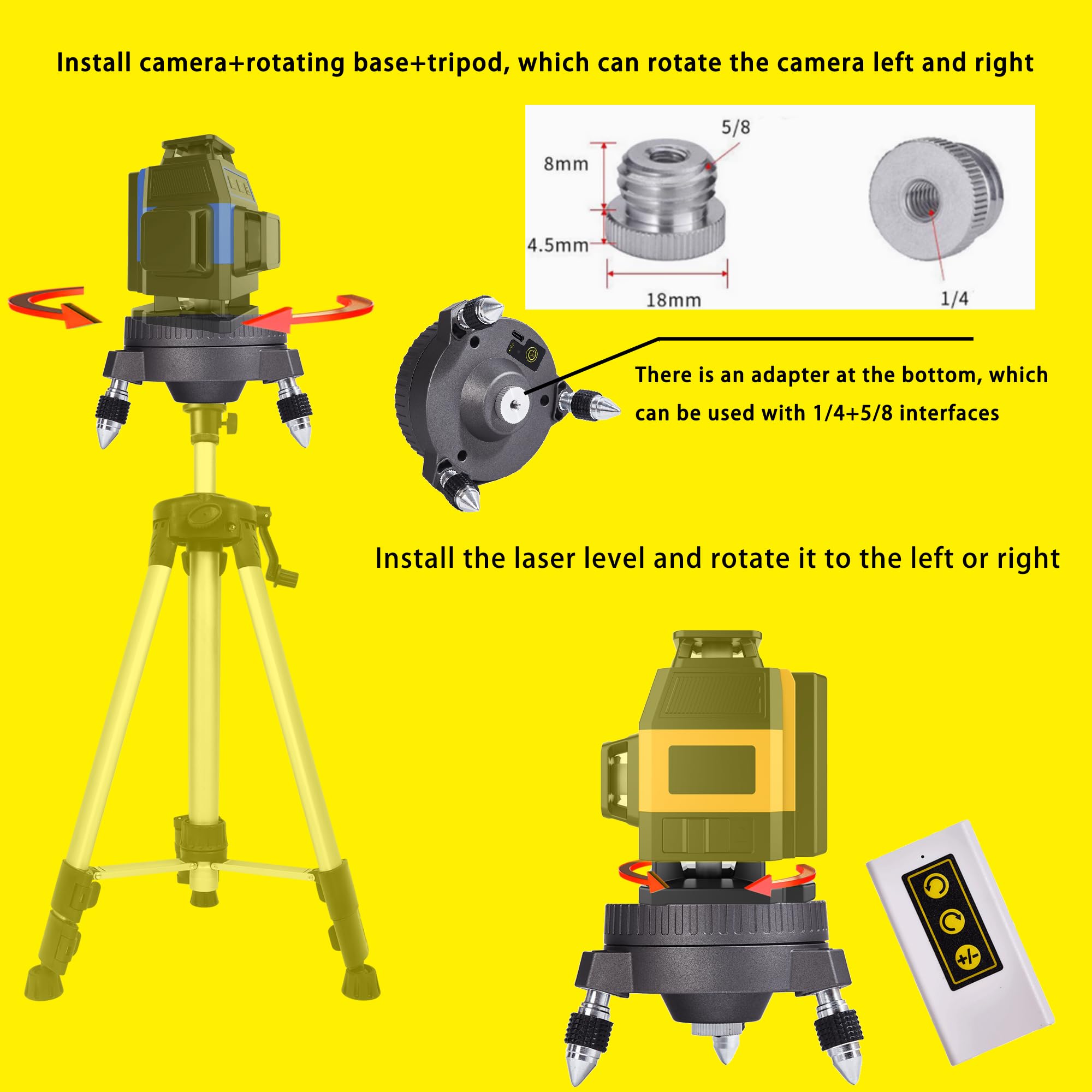 Install camera+rotating base+tripod, which can rotate the camera left and right

5/8

8mm

4.5mm

18mm

1/4

There is an adapter at the bottom, which can be used with 1/4+5/8 interfaces

Install the laser level and rotate it to the left or right

+/-