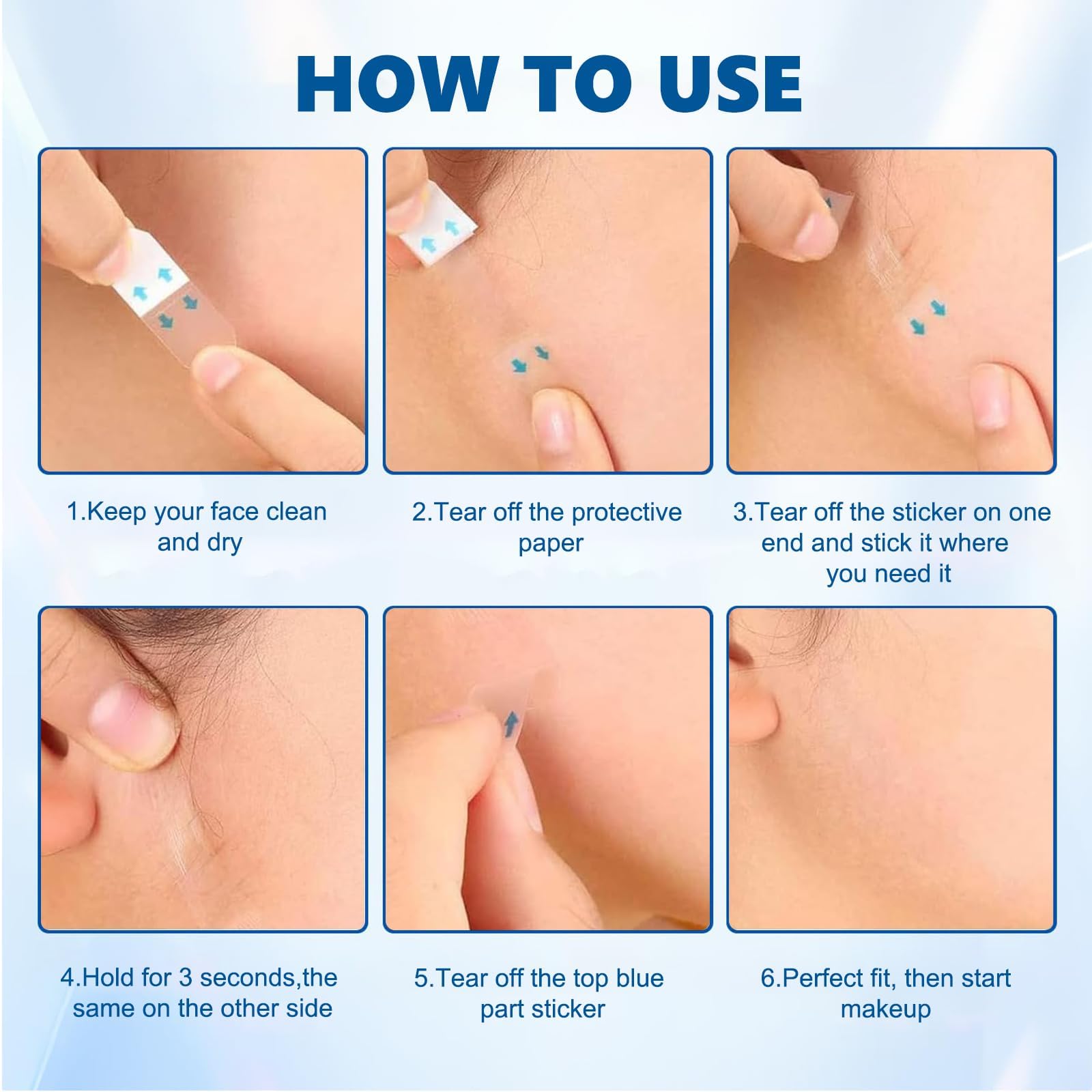 HOW TO USE

1.Keep your face clean and dry

2.Tear off the protective paper

3.Tear off the sticker on one end and stick it where you need it

4.Hold for 3 seconds,the same on the other side

5.Tear off the top blue part sticker

6.Perfect fit, then start makeup