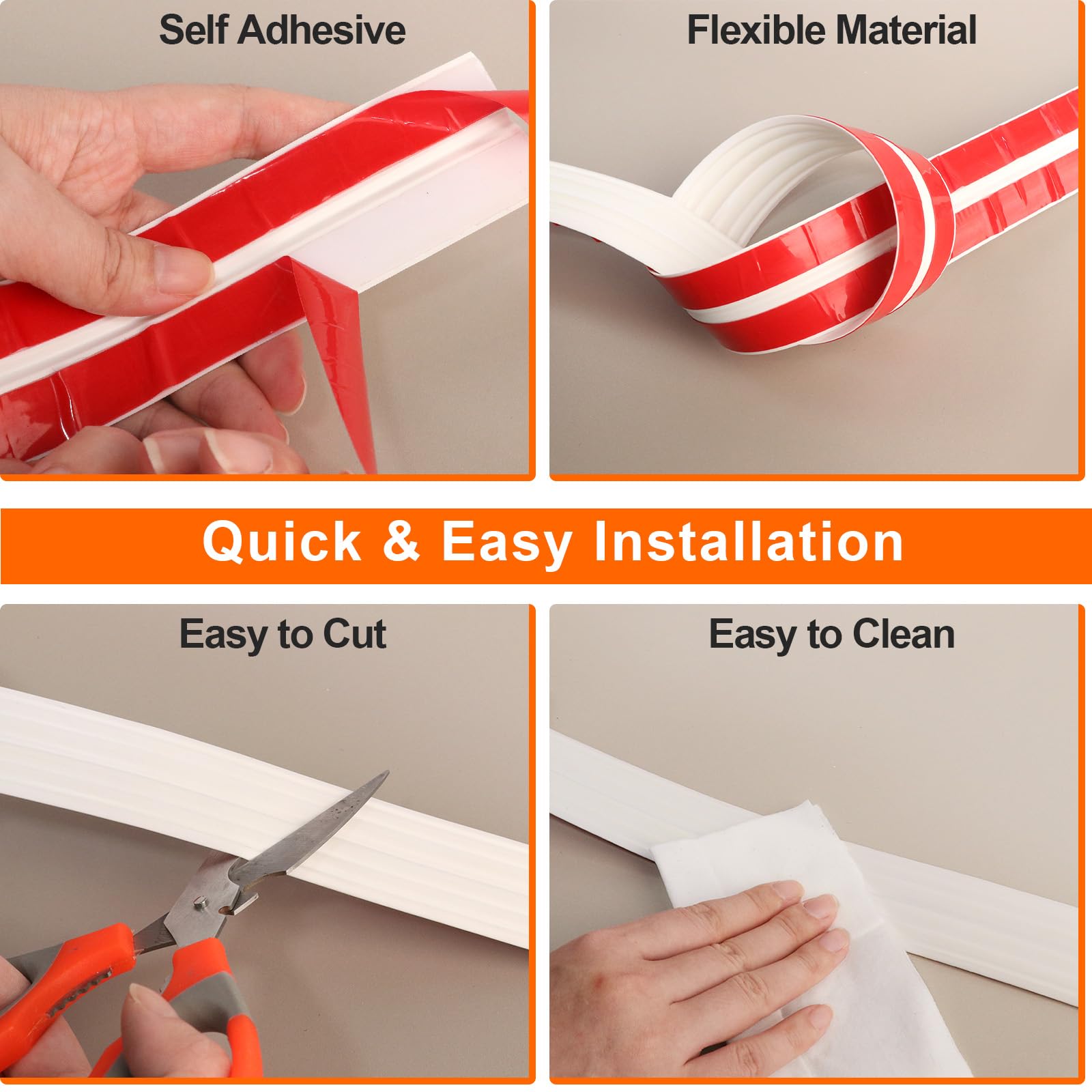 Self Adhesive

Flexible Material

Quick & Easy Installation

Easy to Cut

Easy to Clean