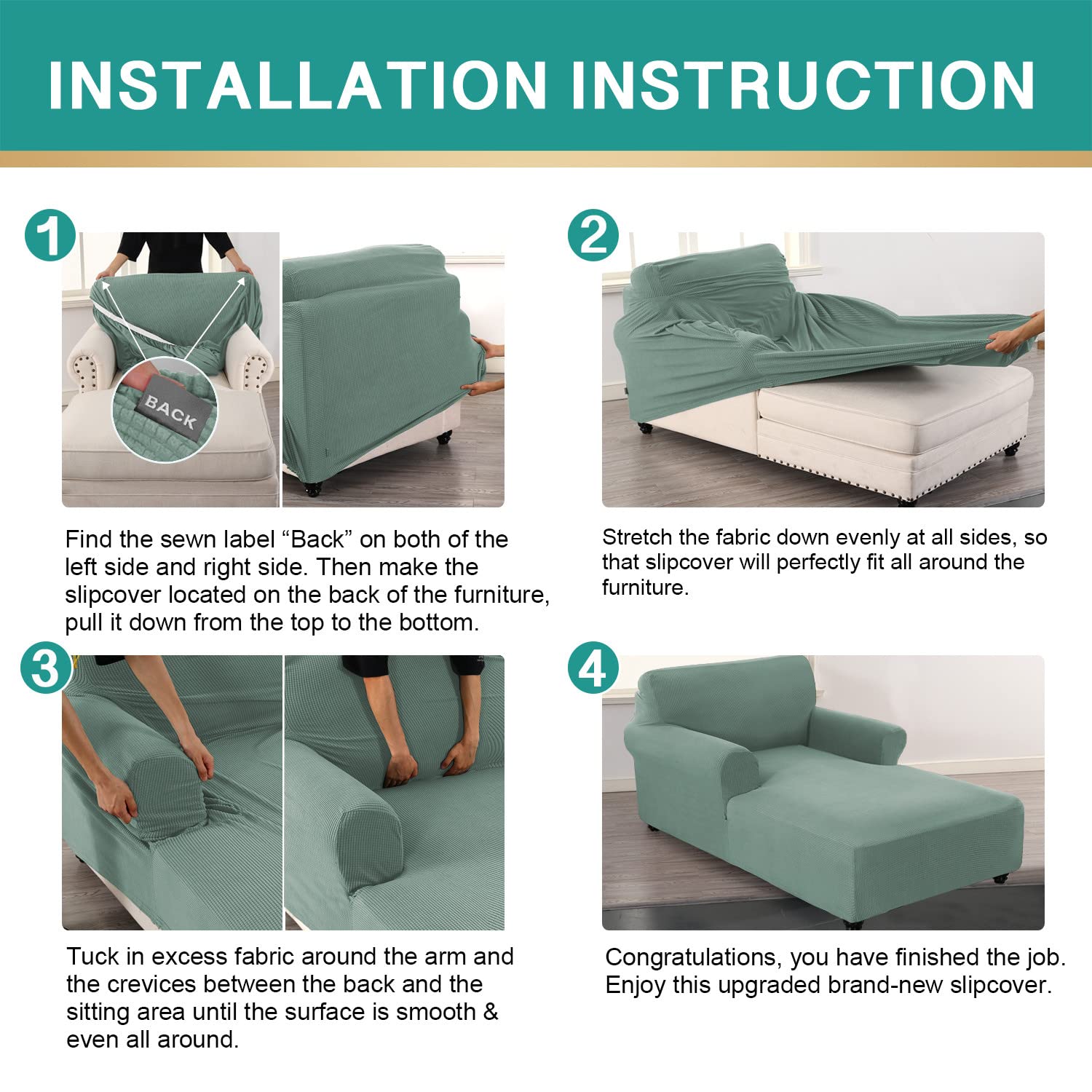 INSTALLATION INSTRUCTION

1

BACK

Find the sewn label “Back” on both of the left side and right side. Then make the slipcover located on the back of the furniture, pull it down from the top to the bottom.

2

Stretch the fabric down evenly at all sides, so that slipcover will perfectly fit all around the furniture.

3

Tuck in excess fabric around the arm and the crevices between the back and the sitting area until the surface is smooth & even all around.

4

Congratulations, you have finished the job. Enjoy this upgraded brand-new slipcover.