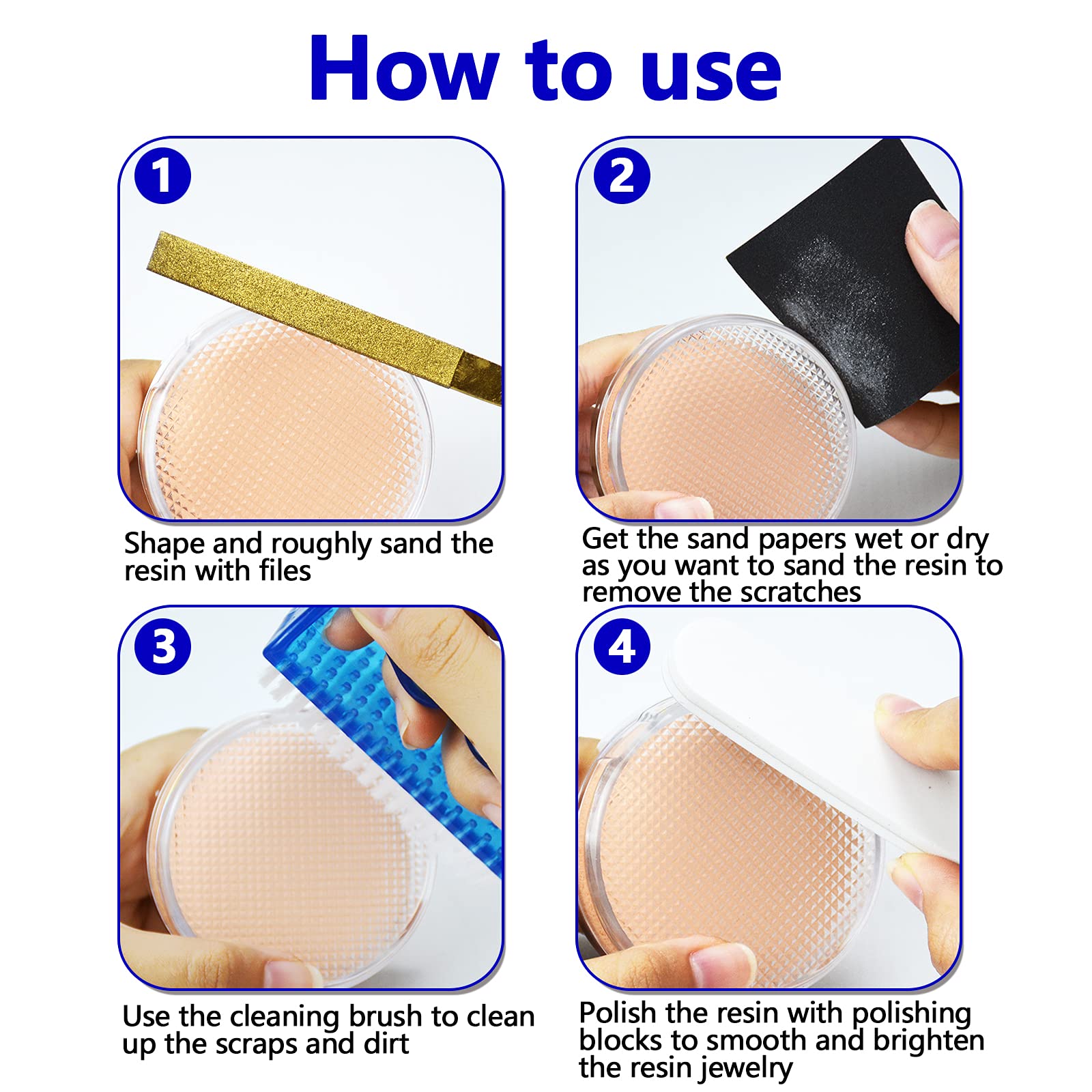 How to use

1

Shape and roughly sand the resin with files

2

Get the sand papers wet or dry as you want to sand the resin to remove the scratches

3

Use the cleaning brush to clean up the scraps and dirt

4

Polish the resin with polishing blocks to smooth and brighten the resin jewelry