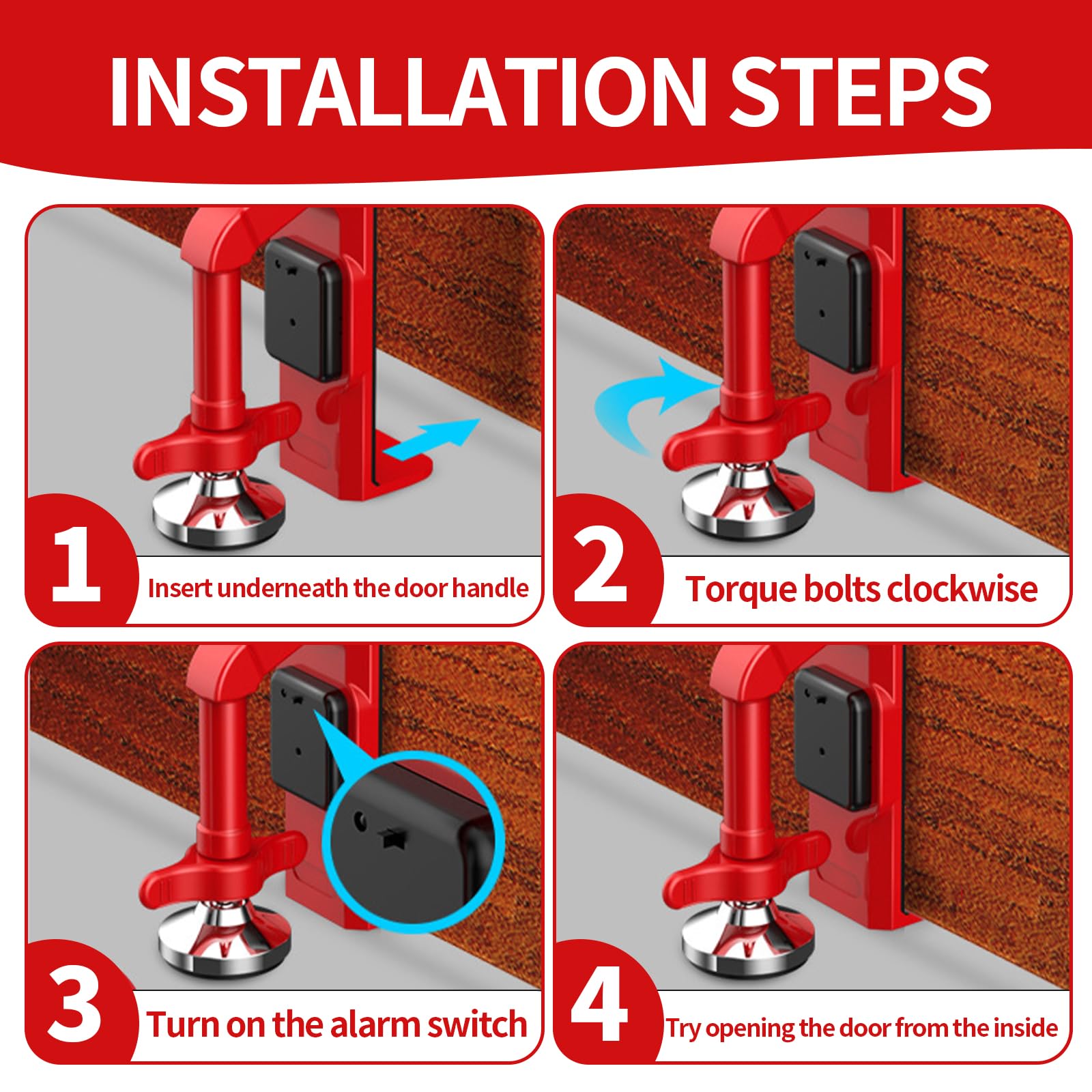 INSTALLATION STEPS

1 Insert underneath the door handle

2 Torque bolts clockwise

3 Turn on the alarm switch

4 Try opening the door from the inside