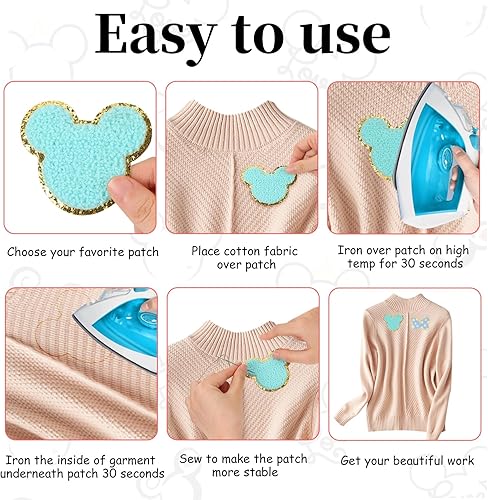 Easy to use

Choose your favorite patch

Place cotton fabric over patch

Iron over patch on high temp for 30 seconds

Iron the inside of garment underneath patch 30 seconds

Sew to make the patch more stable

Get your beautiful work