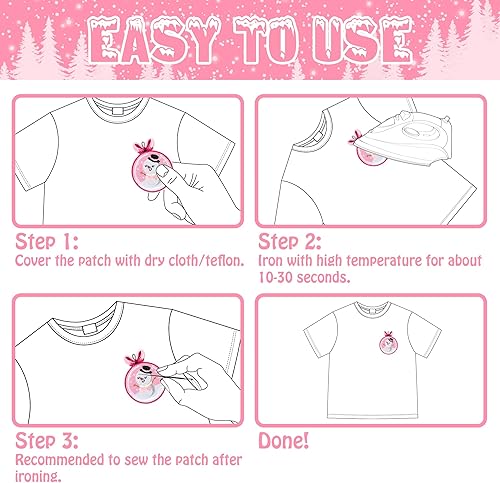 EASY TO USE

Step 1:
Cover the patch with dry cloth/teflon.

Step 2:
Iron with high temperature for about 10-30 seconds.

Step 3:
Recommended to sew the patch after ironing.

Done!