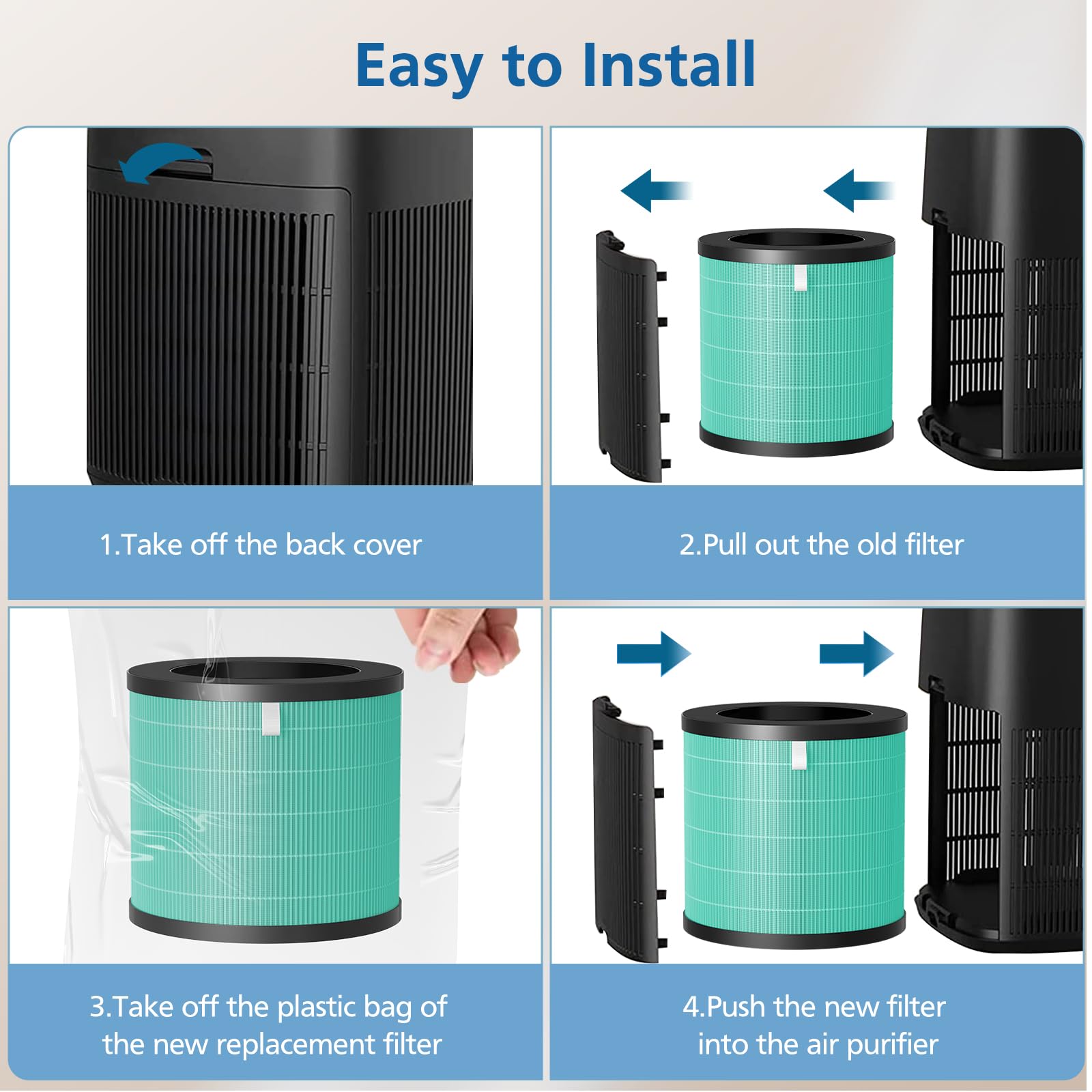 Easy to Install

1.Take off the back cover

2.Pull out the old filter

3.Take off the plastic bag of the new replacement filter

4.Push the new filter into the air purifier