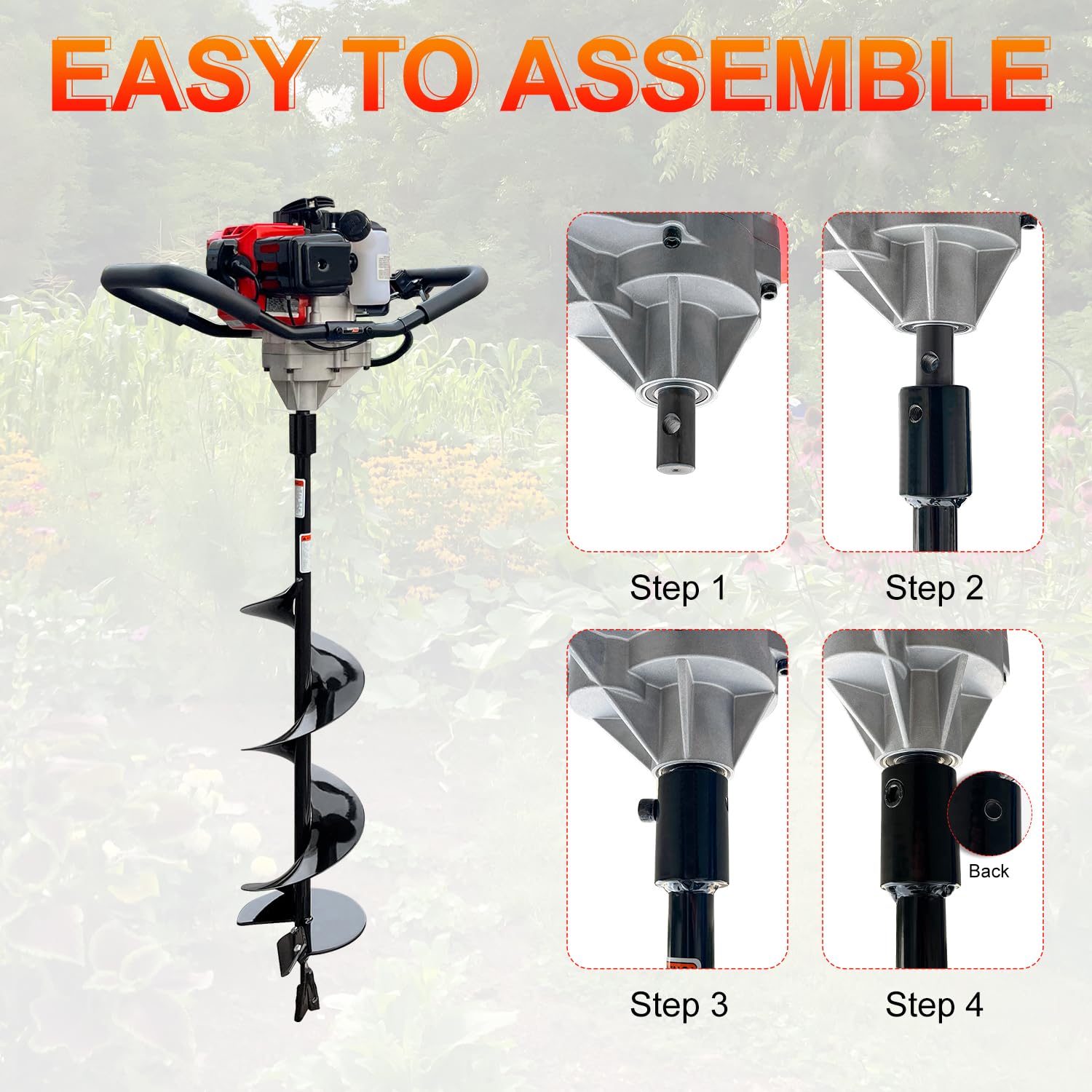 EASY TO ASSEMBLE

Step 1

Step 2

Step 3

Back

Step 4