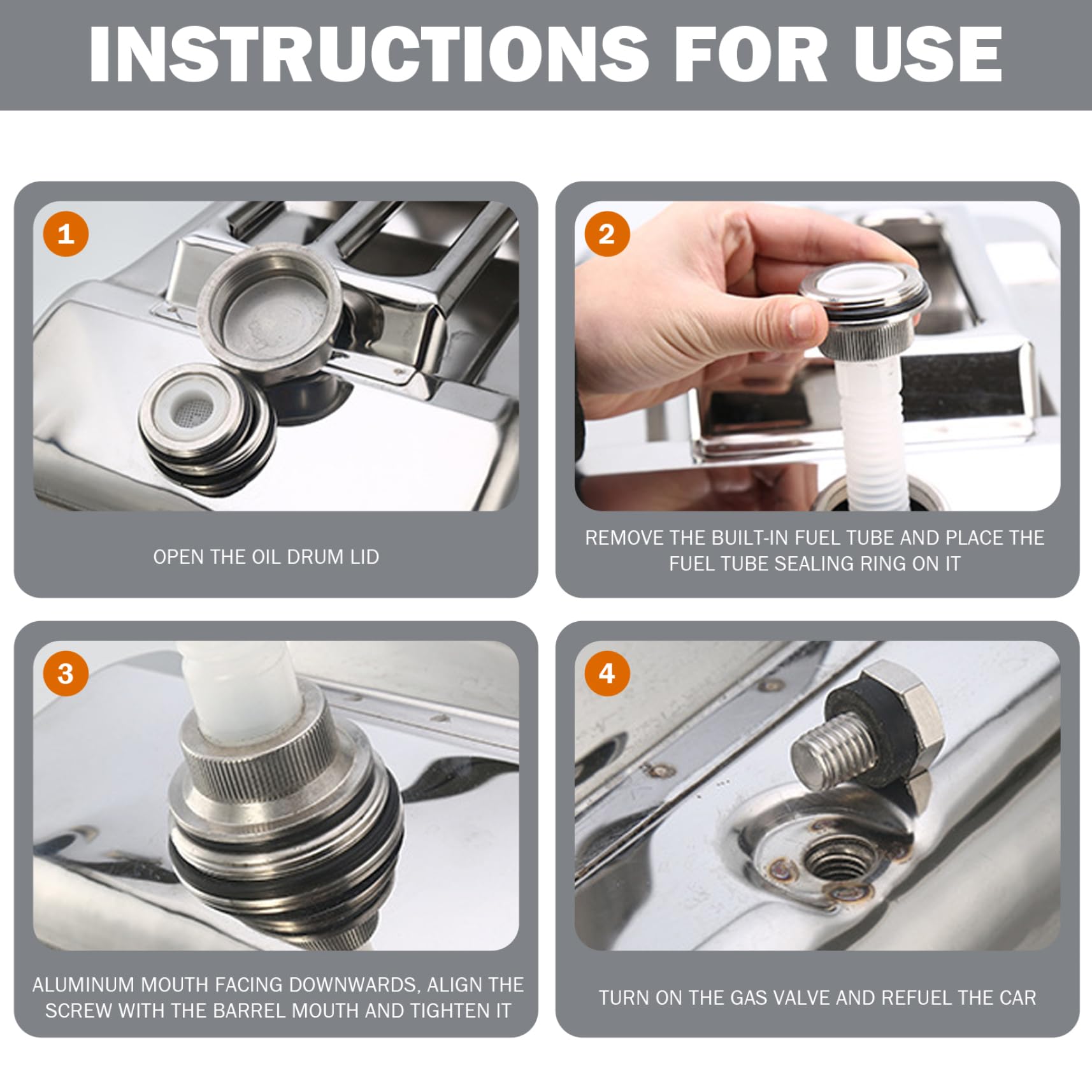 INSTRUCTIONS FOR USE

1

OPEN THE OIL DRUM LID

2

REMOVE THE BUILT-IN FUEL TUBE AND PLACE THE FUEL TUBE SEALING RING ON IT

3

ALUMINUM MOUTH FACING DOWNWARDS, ALIGN THE SCREW WITH THE BARREL MOUTH AND TIGHTEN IT

4

TURN ON THE GAS VALVE AND REFUEL THE CAR